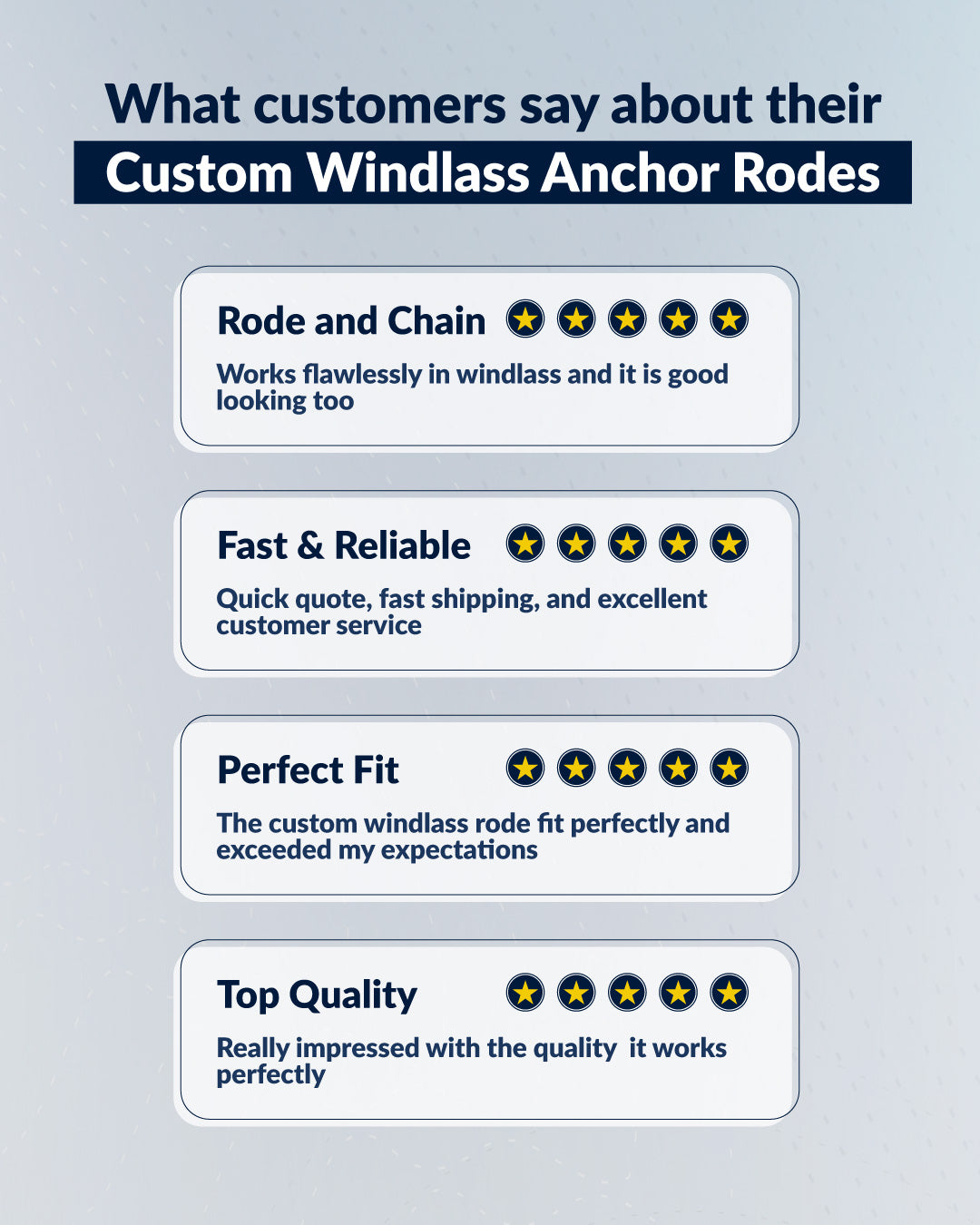 What customers say about their
Custom Windlass Anchor Rodes

Rode and Chain

Works flawlessly in windlass and it is good looking too

Fast & Reliable

Quick quote, fast shipping, and excellent customer service

Perfect Fit

The custom windlass rode fit perfectly and exceeded my expectations

Top Quality

Really impressed with the quality it works perfectly