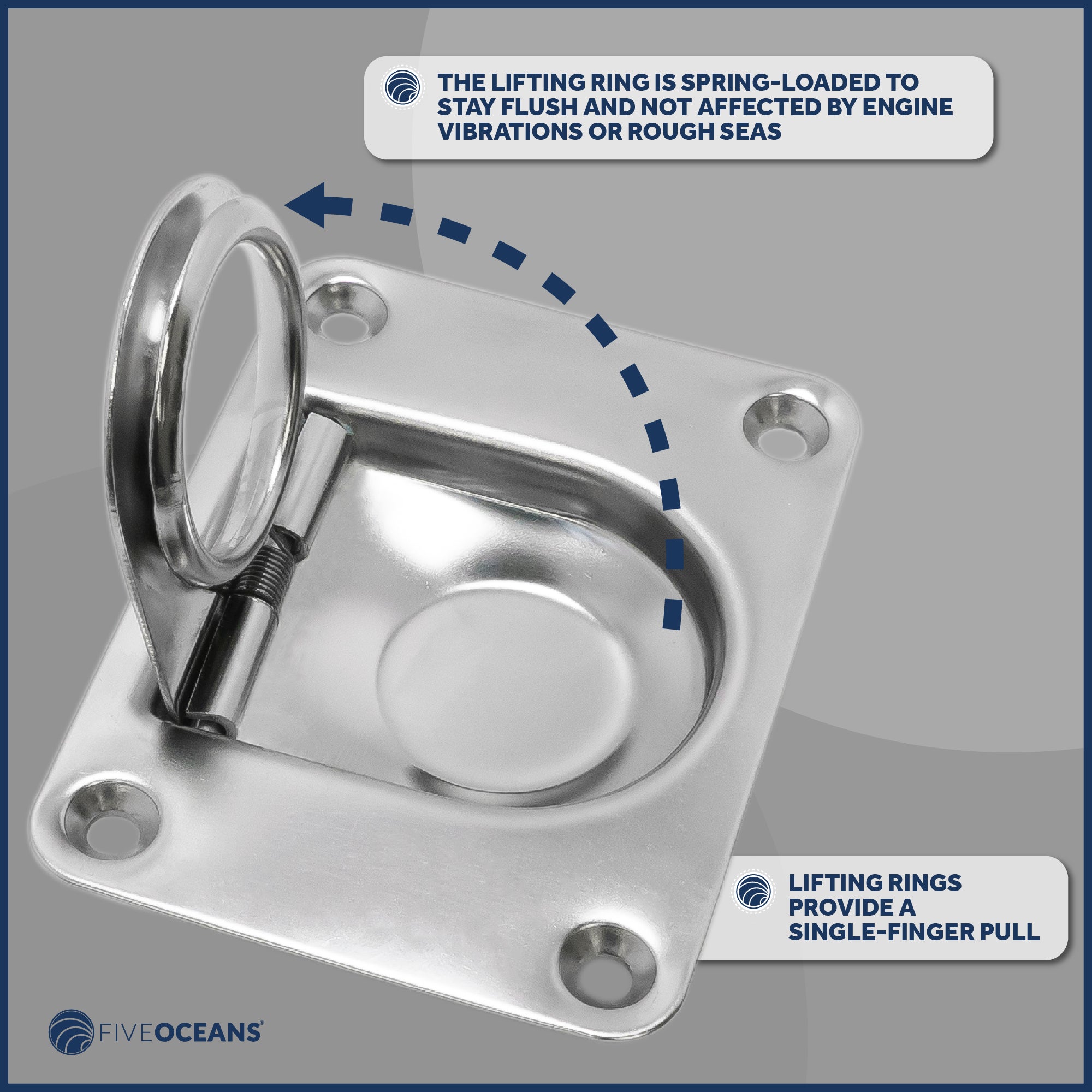 THE LIFTING RING IS SPRING-LOADED TO STAY FLUSH AND NOT AFFECTED BY ENGINE VIBRATIONS OR ROUGH SEAS

LIFTING RINGS PROVIDE A SINGLE-FINGER PULL

FIVEOCEANS®