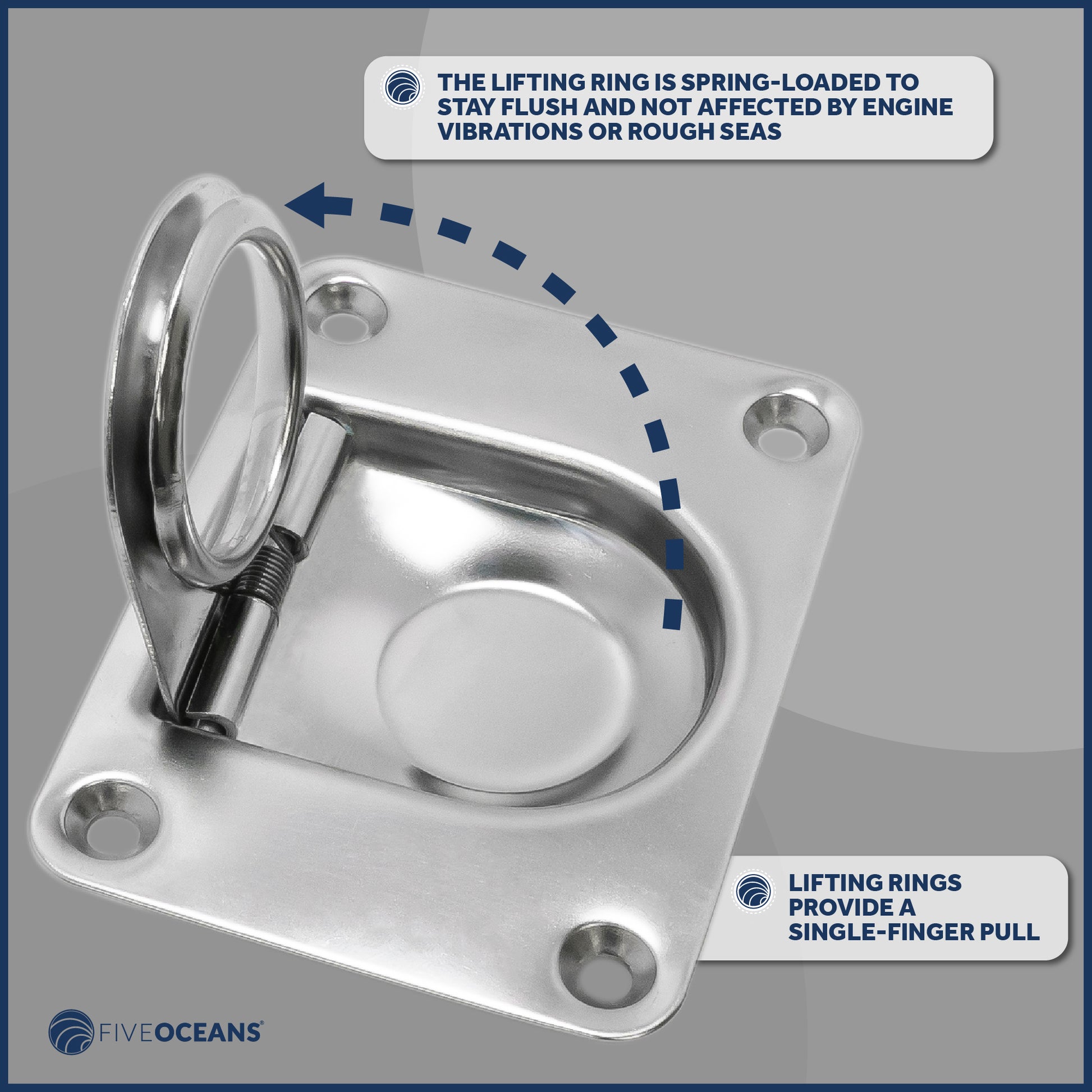 THE LIFTING RING IS SPRING-LOADED TO STAY FLUSH AND NOT AFFECTED BY ENGINE VIBRATIONS OR ROUGH SEAS

LIFTING RINGS PROVIDE A SINGLE-FINGER PULL

FIVEOCEANS®