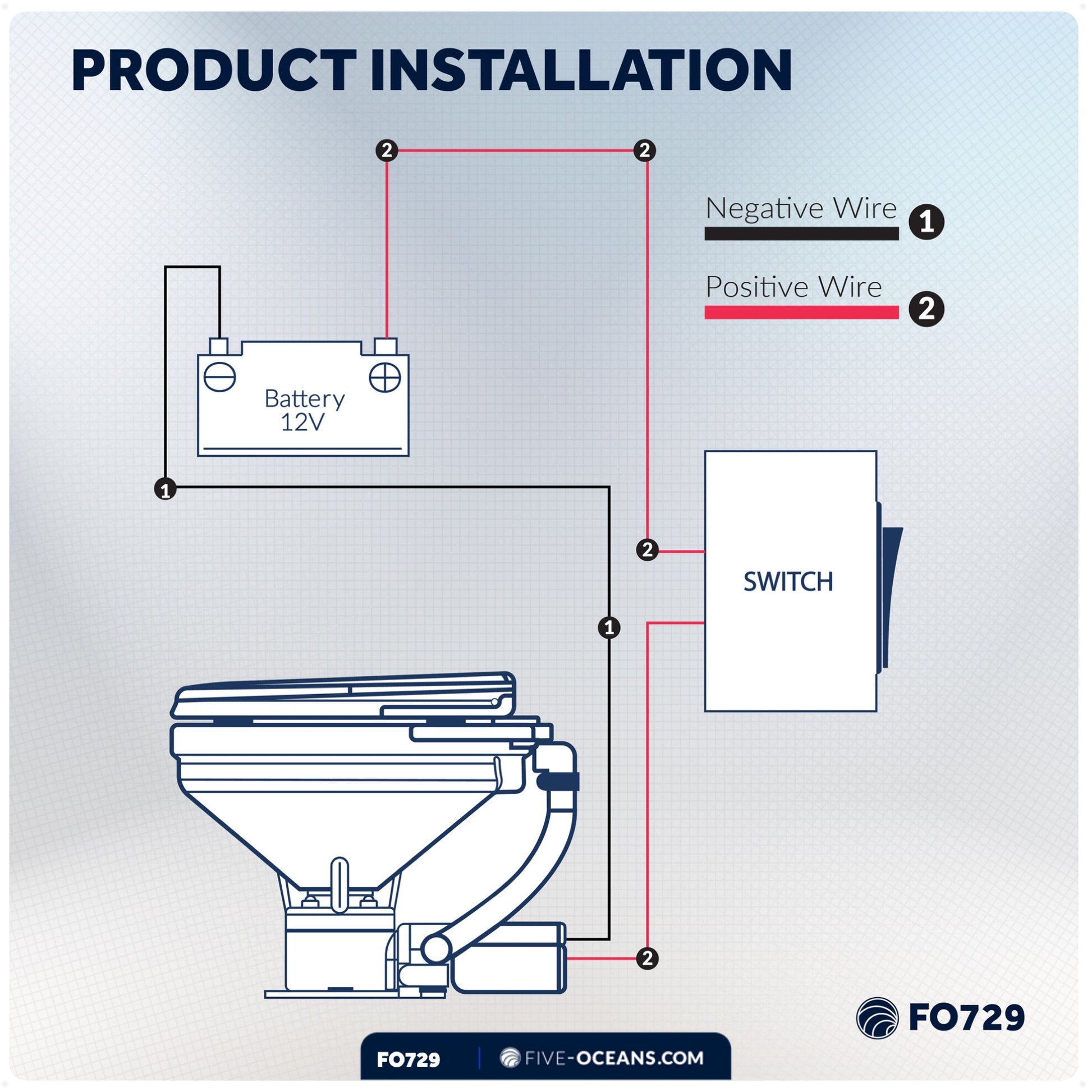 PRODUCT INSTALLATION

2 2

Negative Wire 1

Positive Wire 2

Battery 12V

1

2

SWITCH

1

2

FO729

FO729 | FIVE-OCEANS.COM