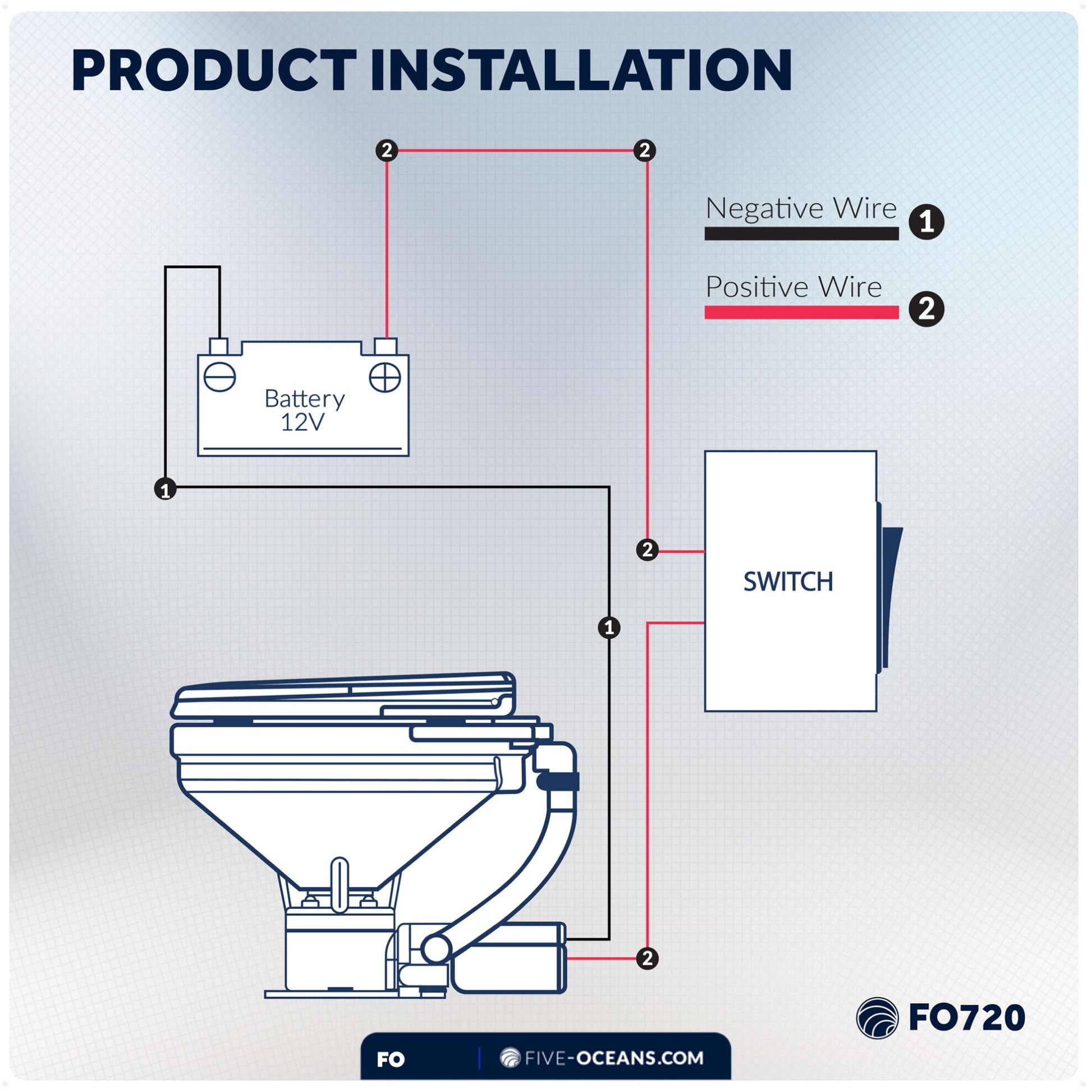 PRODUCT INSTALLATION

2 2

Negative Wire 1

Positive Wire 2

Battery 12V

1

2

SWITCH

1

2

FO720

FO | FIVE-OCEANS.COM