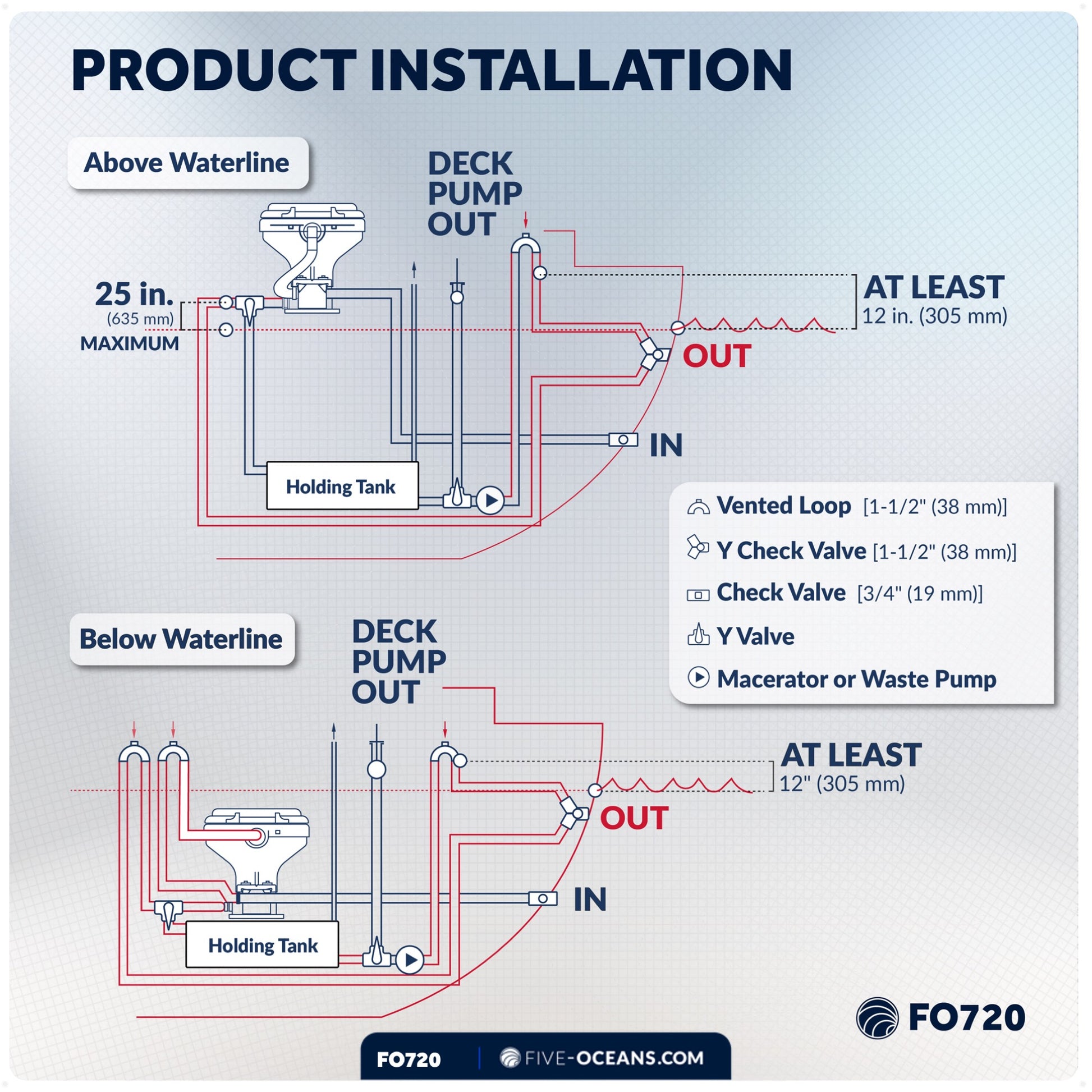 PRODUCT INSTALLATION

Above Waterline

DECK PUMP OUT

25 in. (635 mm) MAXIMUM

AT LEAST 12 in. (305 mm)

OUT

IN

Holding Tank

Vented Loop [1-1/2" (38 mm)]

Y Check Valve [1-1/2" (38 mm)]

Check Valve [3/4" (19 mm)]

Y Valve

Macerator or Waste Pump

Below Waterline

DECK PUMP OUT

AT LEAST 12" (305 mm)

OUT

IN

Holding Tank

FO720

FO720 | FIVE-OCEANS.COM