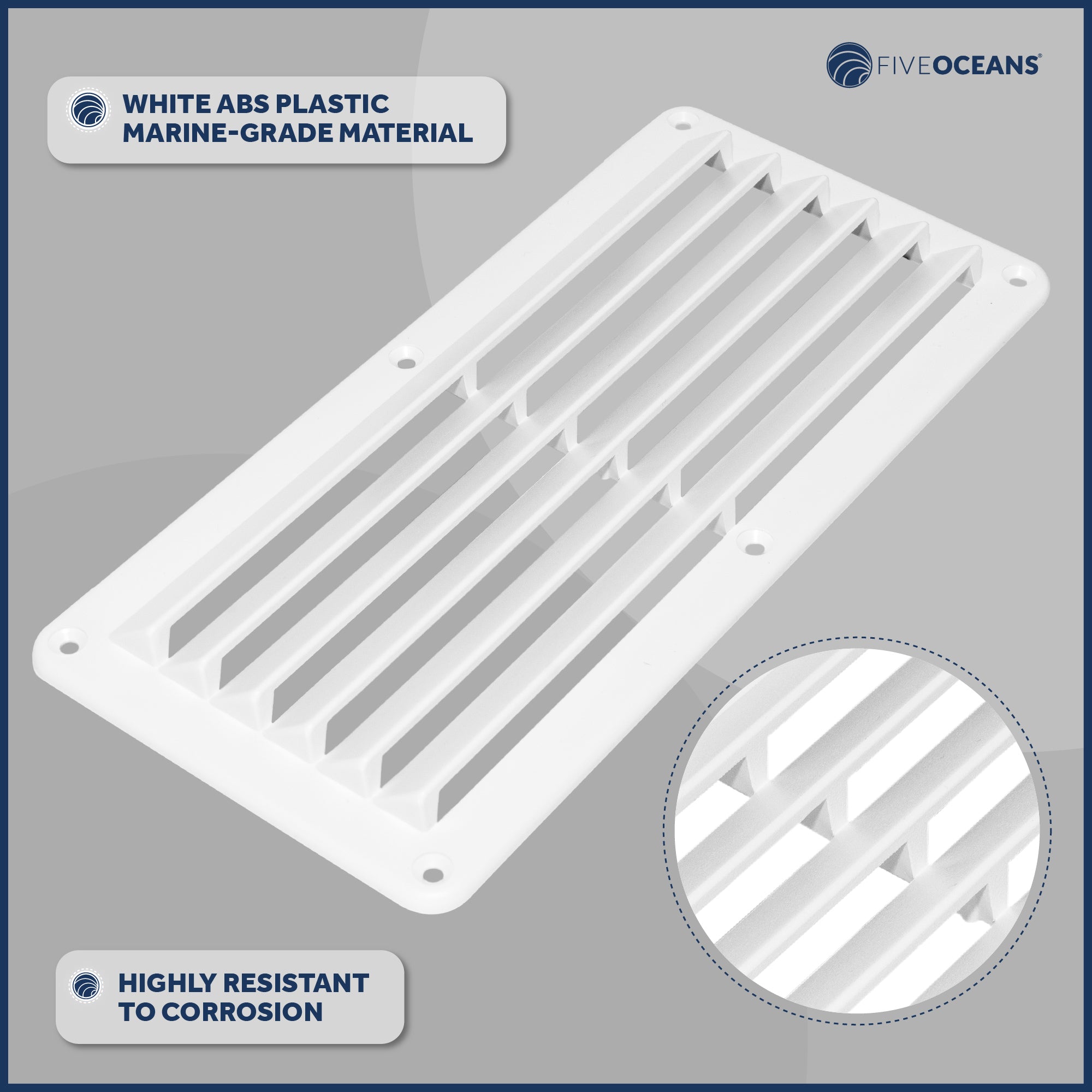 FIVEOCEANS®

WHITE ABS PLASTIC MARINE-GRADE MATERIAL

HIGHLY RESISTANT TO CORROSION