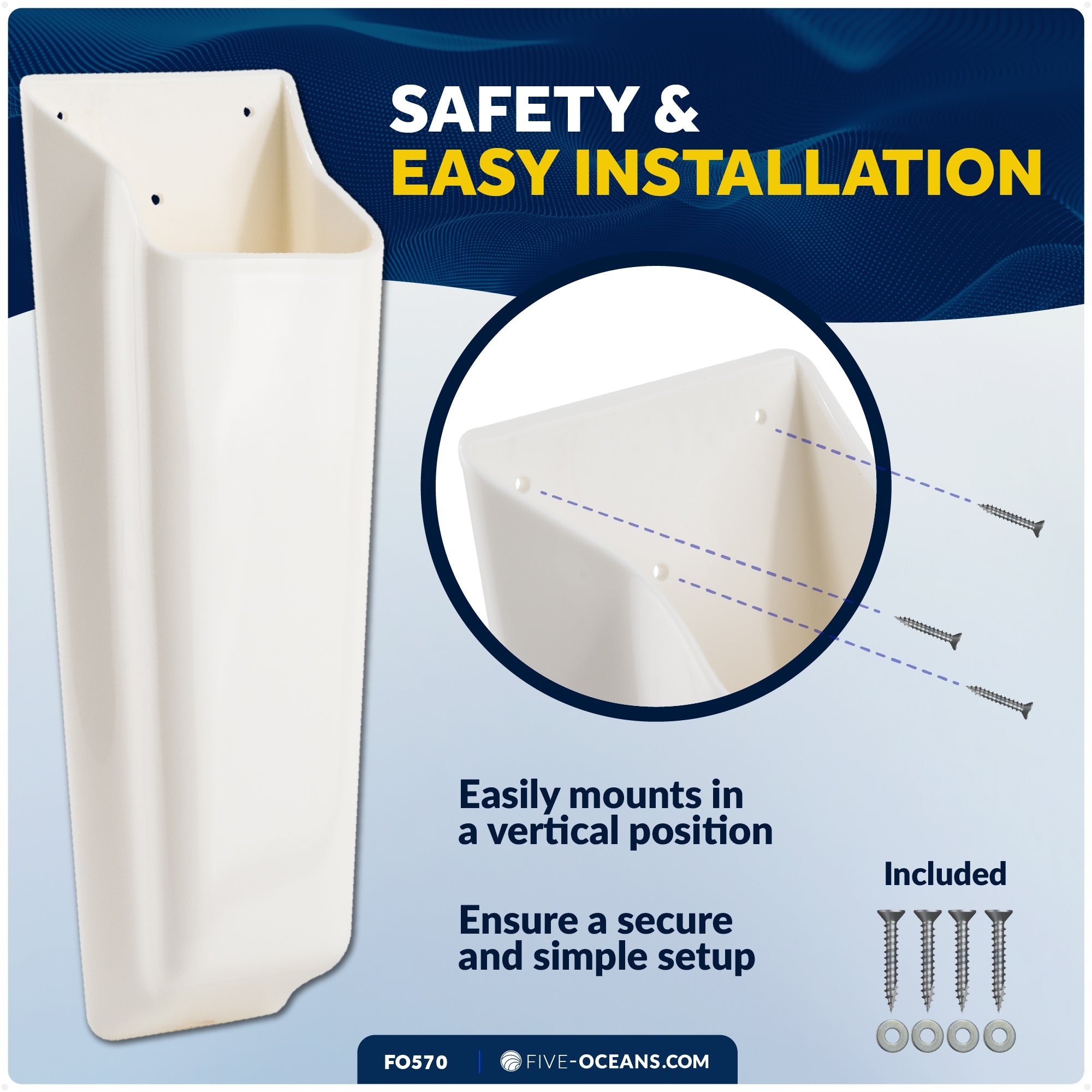 SAFETY &
EASY INSTALLATION

Easily mounts in a vertical position

Ensure a secure and simple setup

Included

FO570 | FIVE-OCEANS.COM