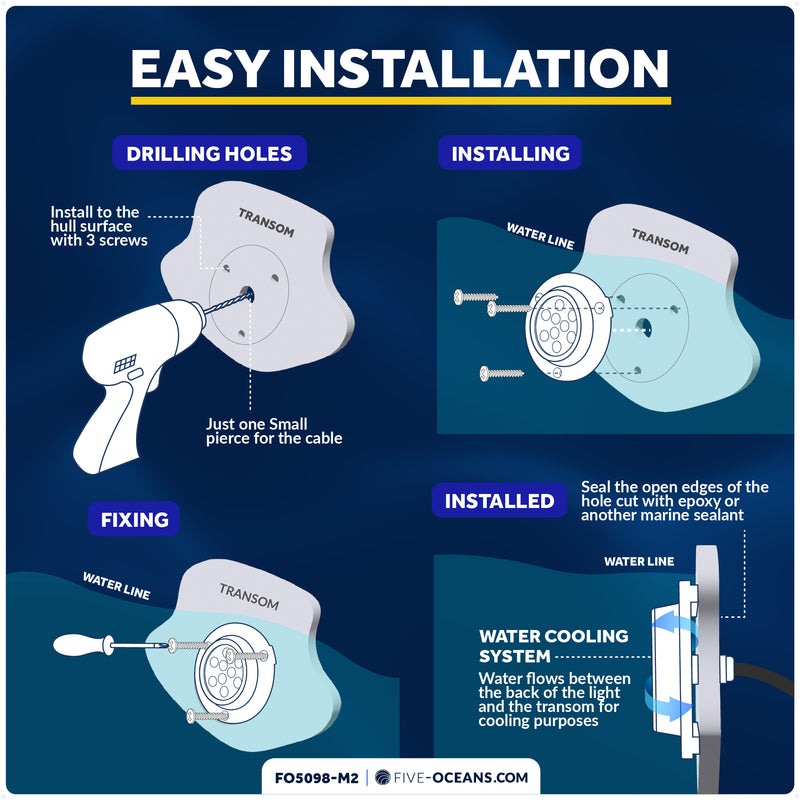 EASY INSTALLATION

DRILLING HOLES

Install to the hull surface with 3 screws

TRANSOM

Just one Small pierce for the cable

INSTALLING

WATER LINE

TRANSOM

FIXING

WATER LINE

TRANSOM

INSTALLED

Seal the open edges of the hole cut with epoxy or another marine sealant

WATER LINE

WATER COOLING SYSTEM

Water flows between the back of the light and the transom for cooling purposes

FO5098-M2 | FIVE-OCEANS.COM