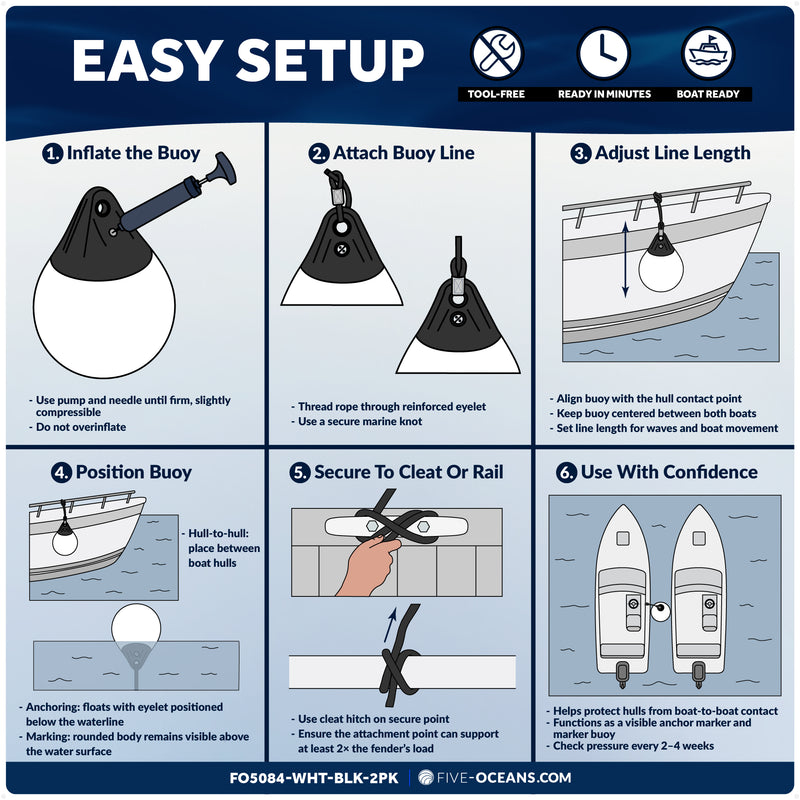 EASY SETUP

TOOL-FREE
READY IN MINUTES
BOAT READY

1. Inflate the Buoy

- Use pump and needle until firm, slightly compressible
- Do not overinflate

2. Attach Buoy Line

- Thread rope through reinforced eyelet
- Use a secure marine knot

3. Adjust Line Length

- Align buoy with the hull contact point
- Keep buoy centered between both boats
- Set line length for waves and boat movement

4. Position Buoy

- Hull-to-hull: place between boat hulls

- Anchoring: floats with eyelet positioned below the waterline
- Marking: rounded body remains visible above the water surface

5. Secure To Cleat Or Rail

- Use cleat hitch on secure point
- Ensure the attachment point can support at least 2× the fender's load

6. Use With Confidence

- Helps protect hulls from boat-to-boat contact
- Functions as a visible anchor marker and marker buoy
- Check pressure every 2–4 weeks

FO5084-WHT-BLK-2PK | FIVE-OCEANS.COM