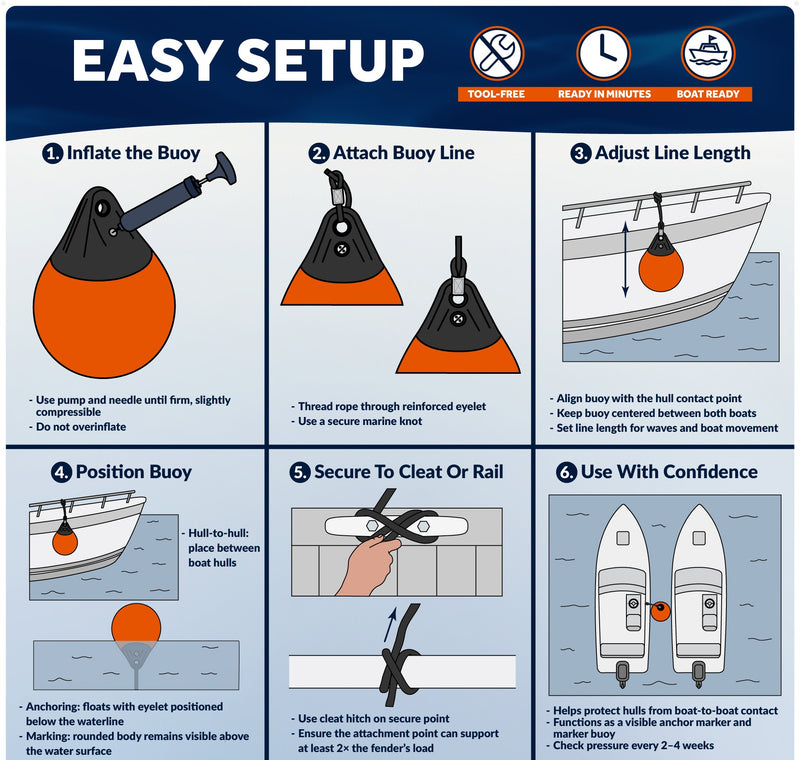 EASY SETUP

TOOL-FREE
READY IN MINUTES
BOAT READY

1. Inflate the Buoy

- Use pump and needle until firm, slightly compressible
- Do not overinflate

2. Attach Buoy Line

- Thread rope through reinforced eyelet
- Use a secure marine knot

3. Adjust Line Length

- Align buoy with the hull contact point
- Keep buoy centered between both boats
- Set line length for waves and boat movement

4. Position Buoy

- Hull-to-hull: place between boat hulls

- Anchoring: floats with eyelet positioned below the waterline
- Marking: rounded body remains visible above the water surface

5. Secure To Cleat Or Rail

- Use cleat hitch on secure point
- Ensure the attachment point can support at least 2× the fender's load

6. Use With Confidence

- Helps protect hulls from boat-to-boat contact
- Functions as a visible anchor marker and marker buoy
- Check pressure every 2–4 weeks