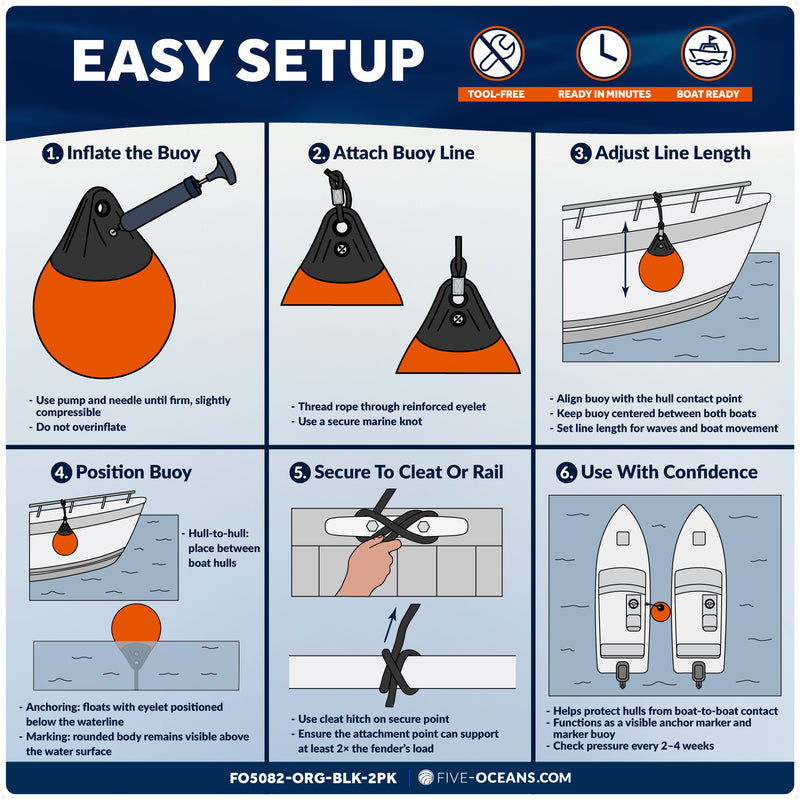 EASY SETUP

TOOL-FREE
READY IN MINUTES
BOAT READY

1. Inflate the Buoy

- Use pump and needle until firm, slightly compressible
- Do not overinflate

2. Attach Buoy Line

- Thread rope through reinforced eyelet
- Use a secure marine knot

3. Adjust Line Length

- Align buoy with the hull contact point
- Keep buoy centered between both boats
- Set line length for waves and boat movement

4. Position Buoy

- Hull-to-hull: place between boat hulls

- Anchoring: floats with eyelet positioned below the waterline
- Marking: rounded body remains visible above the water surface

5. Secure To Cleat Or Rail

- Use cleat hitch on secure point
- Ensure the attachment point can support at least 2× the fender's load

6. Use With Confidence

- Helps protect hulls from boat-to-boat contact
- Functions as a visible anchor marker and marker buoy
- Check pressure every 2–4 weeks

FO5082-ORG-BLK-2PK | FIVE-OCEANS.COM