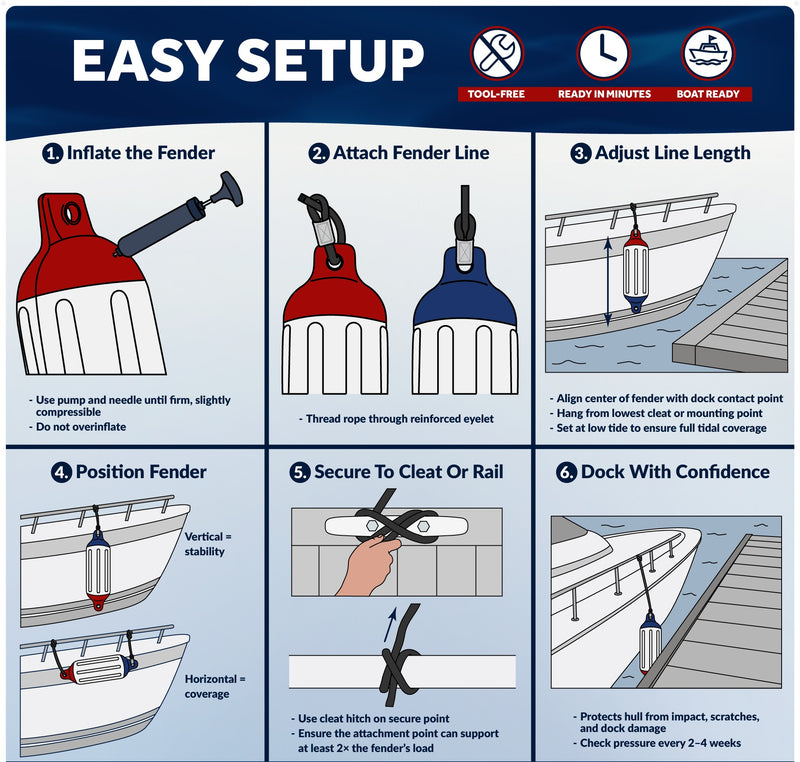 EASY SETUP

TOOL-FREE

READY IN MINUTES

BOAT READY

1. Inflate the Fender

- Use pump and needle until firm, slightly compressible
- Do not overinflate

2. Attach Fender Line

- Thread rope through reinforced eyelet

3. Adjust Line Length

- Align center of fender with dock contact point
- Hang from lowest cleat or mounting point
- Set at low tide to ensure full tidal coverage

4. Position Fender

Vertical = stability

Horizontal = coverage

5. Secure To Cleat Or Rail

- Use cleat hitch on secure point
- Ensure the attachment point can support at least 2× the fender's load

6. Dock With Confidence

- Protects hull from impact, scratches, and dock damage
- Check pressure every 2–4 weeks