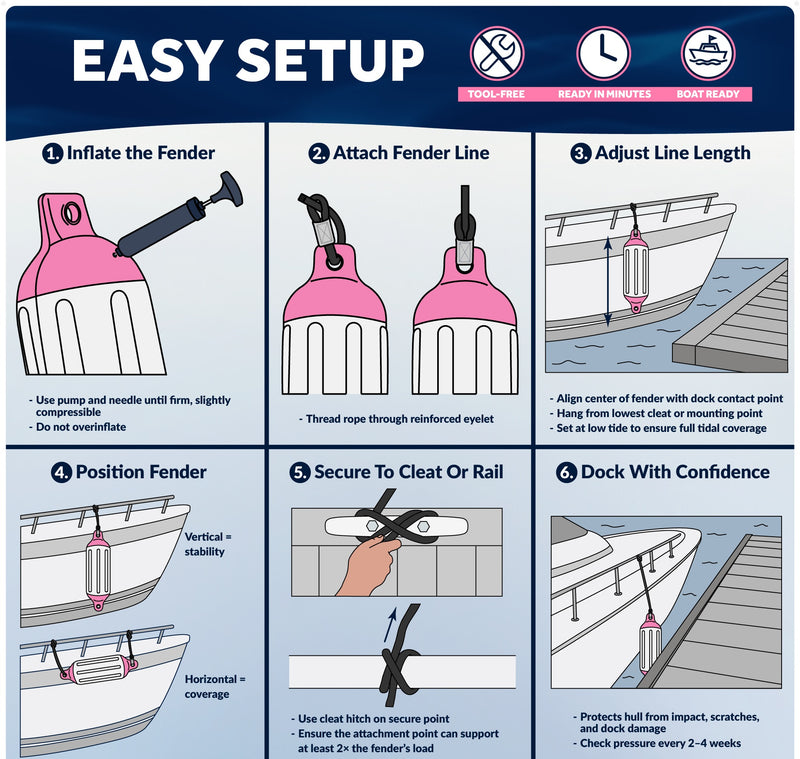 EASY SETUP

TOOL-FREE
READY IN MINUTES
BOAT READY

1. Inflate the Fender

- Use pump and needle until firm, slightly compressible
- Do not overinflate

2. Attach Fender Line

- Thread rope through reinforced eyelet

3. Adjust Line Length

- Align center of fender with dock contact point
- Hang from lowest cleat or mounting point
- Set at low tide to ensure full tidal coverage

4. Position Fender

Vertical = stability

Horizontal = coverage

5. Secure To Cleat Or Rail

- Use cleat hitch on secure point
- Ensure the attachment point can support at least 2× the fender's load

6. Dock With Confidence

- Protects hull from impact, scratches, and dock damage
- Check pressure every 2–4 weeks