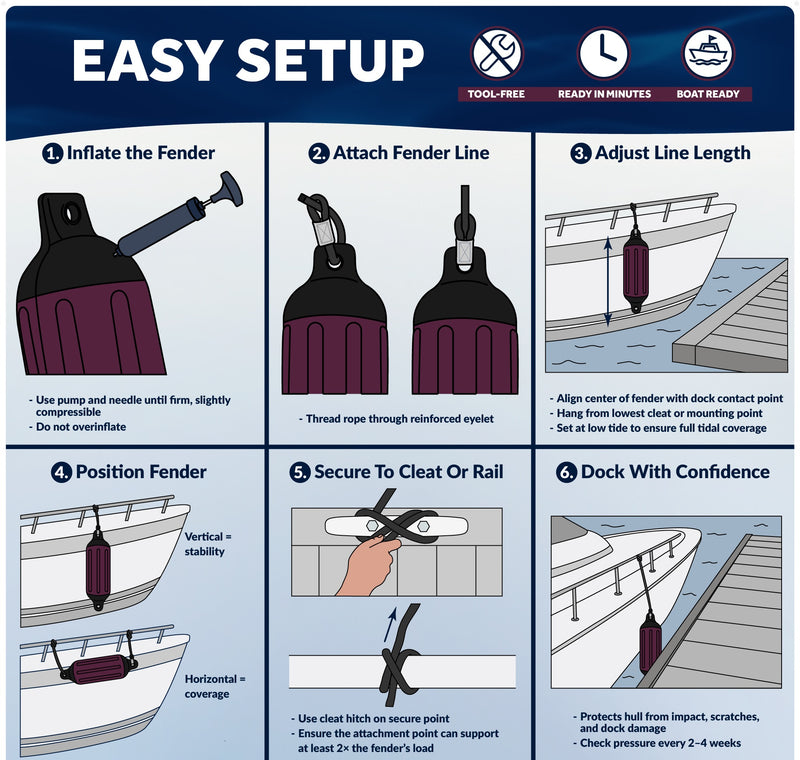 EASY SETUP

TOOL-FREE
READY IN MINUTES
BOAT READY

1. Inflate the Fender

- Use pump and needle until firm, slightly compressible
- Do not overinflate

2. Attach Fender Line

- Thread rope through reinforced eyelet

3. Adjust Line Length

- Align center of fender with dock contact point
- Hang from lowest cleat or mounting point
- Set at low tide to ensure full tidal coverage

4. Position Fender

Vertical = stability

Horizontal = coverage

5. Secure To Cleat Or Rail

- Use cleat hitch on secure point
- Ensure the attachment point can support at least 2× the fender's load

6. Dock With Confidence

- Protects hull from impact, scratches, and dock damage
- Check pressure every 2–4 weeks