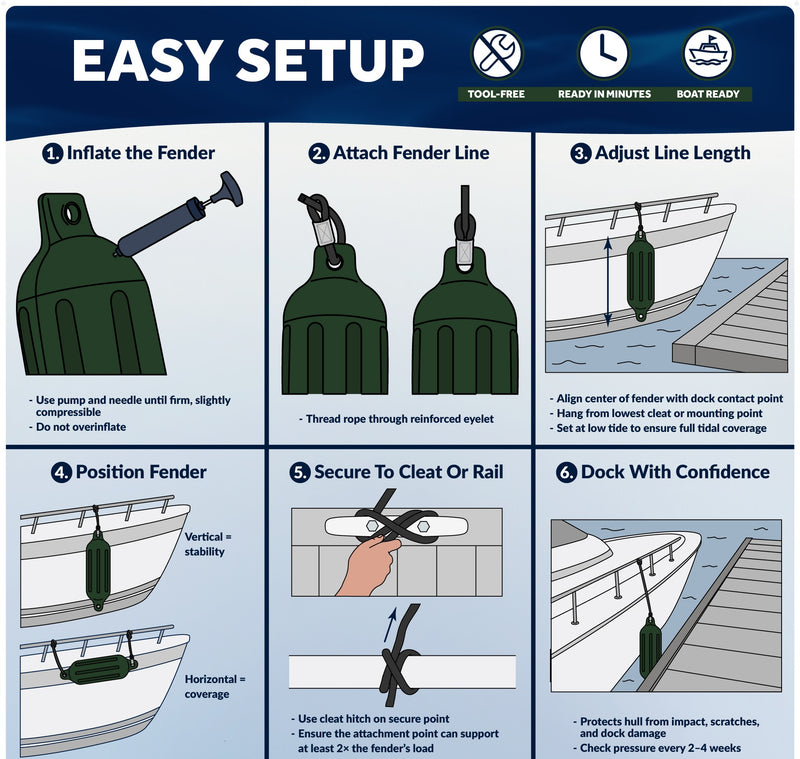 EASY SETUP

TOOL-FREE

READY IN MINUTES

BOAT READY

1. Inflate the Fender

- Use pump and needle until firm, slightly compressible
- Do not overinflate

2. Attach Fender Line

- Thread rope through reinforced eyelet

3. Adjust Line Length

- Align center of fender with dock contact point
- Hang from lowest cleat or mounting point
- Set at low tide to ensure full tidal coverage

4. Position Fender

Vertical = stability

Horizontal = coverage

5. Secure To Cleat Or Rail

- Use cleat hitch on secure point
- Ensure the attachment point can support at least 2× the fender's load

6. Dock With Confidence

- Protects hull from impact, scratches, and dock damage
- Check pressure every 2–4 weeks