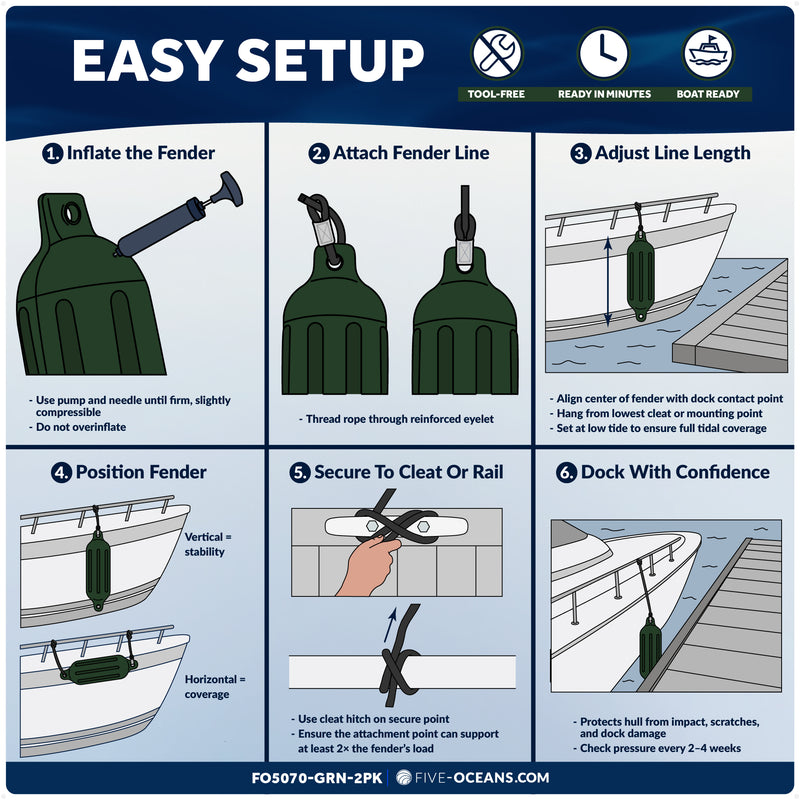 EASY SETUP

TOOL-FREE
READY IN MINUTES
BOAT READY

1. Inflate the Fender

- Use pump and needle until firm, slightly compressible
- Do not overinflate

2. Attach Fender Line

- Thread rope through reinforced eyelet

3. Adjust Line Length

- Align center of fender with dock contact point
- Hang from lowest cleat or mounting point
- Set at low tide to ensure full tidal coverage

4. Position Fender

Vertical = stability

Horizontal = coverage

5. Secure To Cleat Or Rail

- Use cleat hitch on secure point
- Ensure the attachment point can support at least 2× the fender's load

6. Dock With Confidence

- Protects hull from impact, scratches, and dock damage
- Check pressure every 2–4 weeks

FO5070-GRN-2PK | FIVE-OCEANS.COM