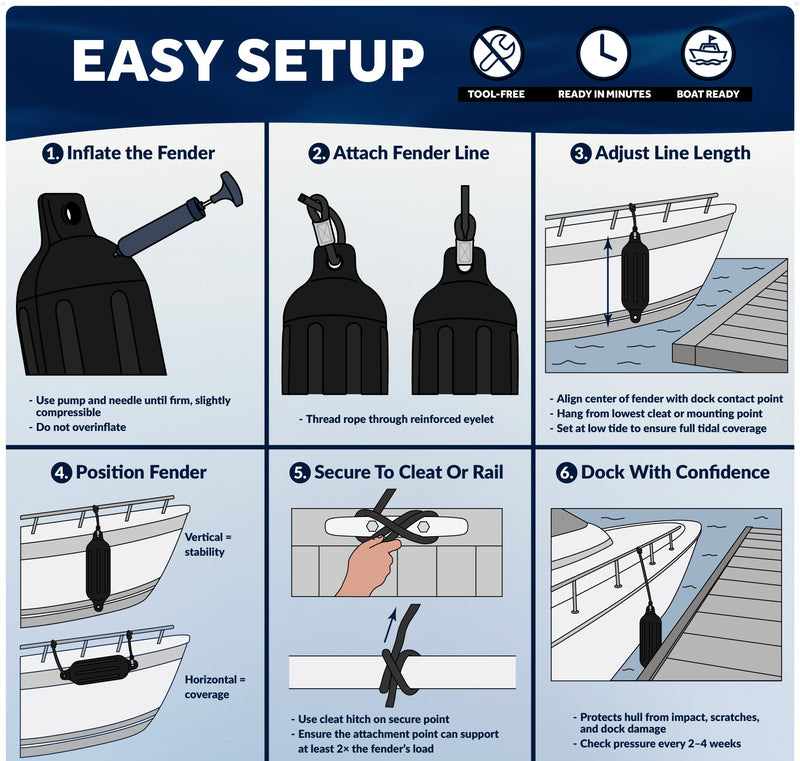 EASY SETUP

TOOL-FREE

READY IN MINUTES

BOAT READY

1. Inflate the Fender

- Use pump and needle until firm, slightly compressible
- Do not overinflate

2. Attach Fender Line

- Thread rope through reinforced eyelet

3. Adjust Line Length

- Align center of fender with dock contact point
- Hang from lowest cleat or mounting point
- Set at low tide to ensure full tidal coverage

4. Position Fender

Vertical = stability

Horizontal = coverage

5. Secure To Cleat Or Rail

- Use cleat hitch on secure point
- Ensure the attachment point can support at least 2× the fender's load

6. Dock With Confidence

- Protects hull from impact, scratches, and dock damage
- Check pressure every 2–4 weeks