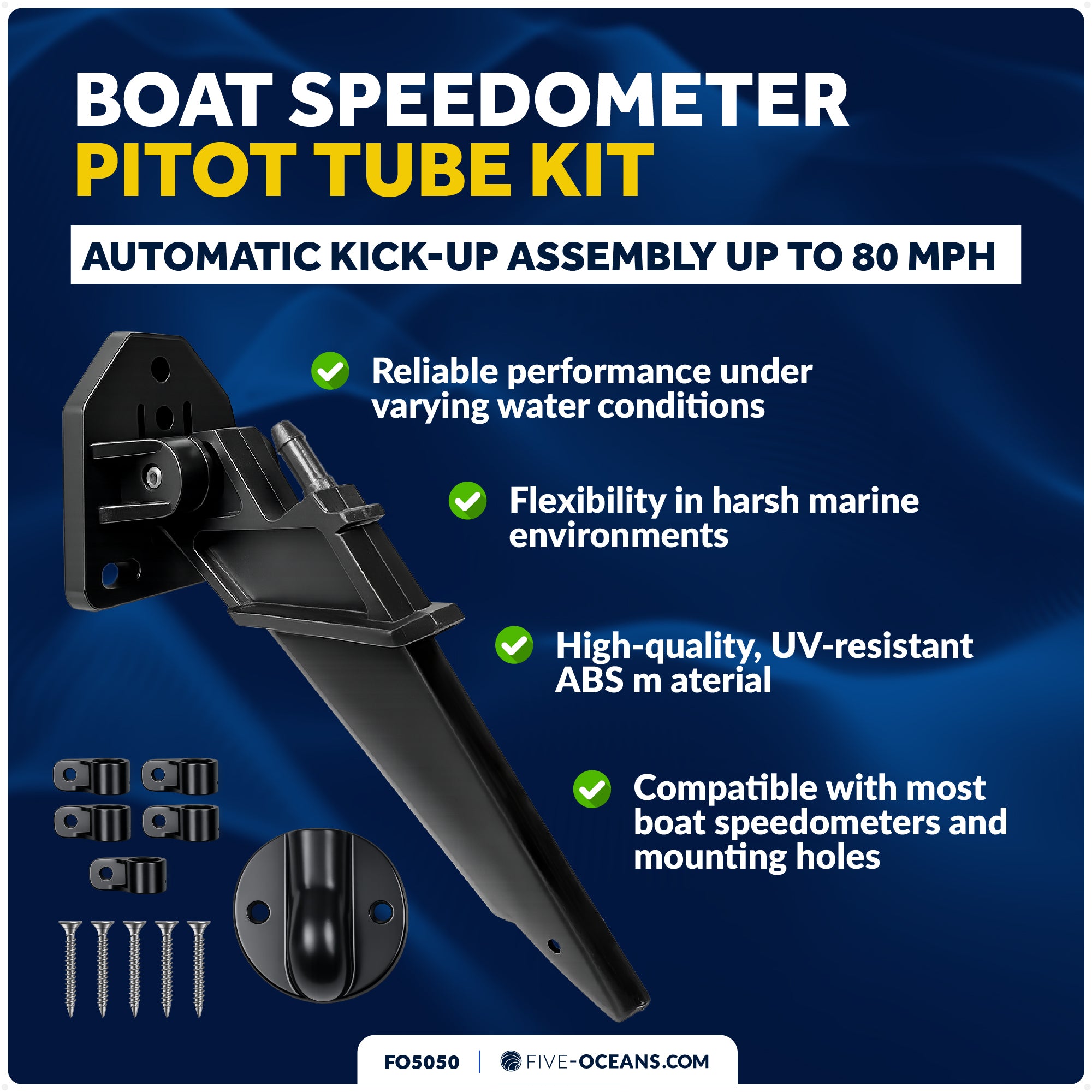 BOAT SPEEDOMETER
PITOT TUBE KIT

AUTOMATIC KICK-UP ASSEMBLY UP TO 80 MPH

Reliable performance under varying water conditions

Flexibility in harsh marine environments

High-quality, UV-resistant ABS m aterial

Compatible with most boat speedometers and mounting holes

FO5050 | FIVE-OCEANS.COM