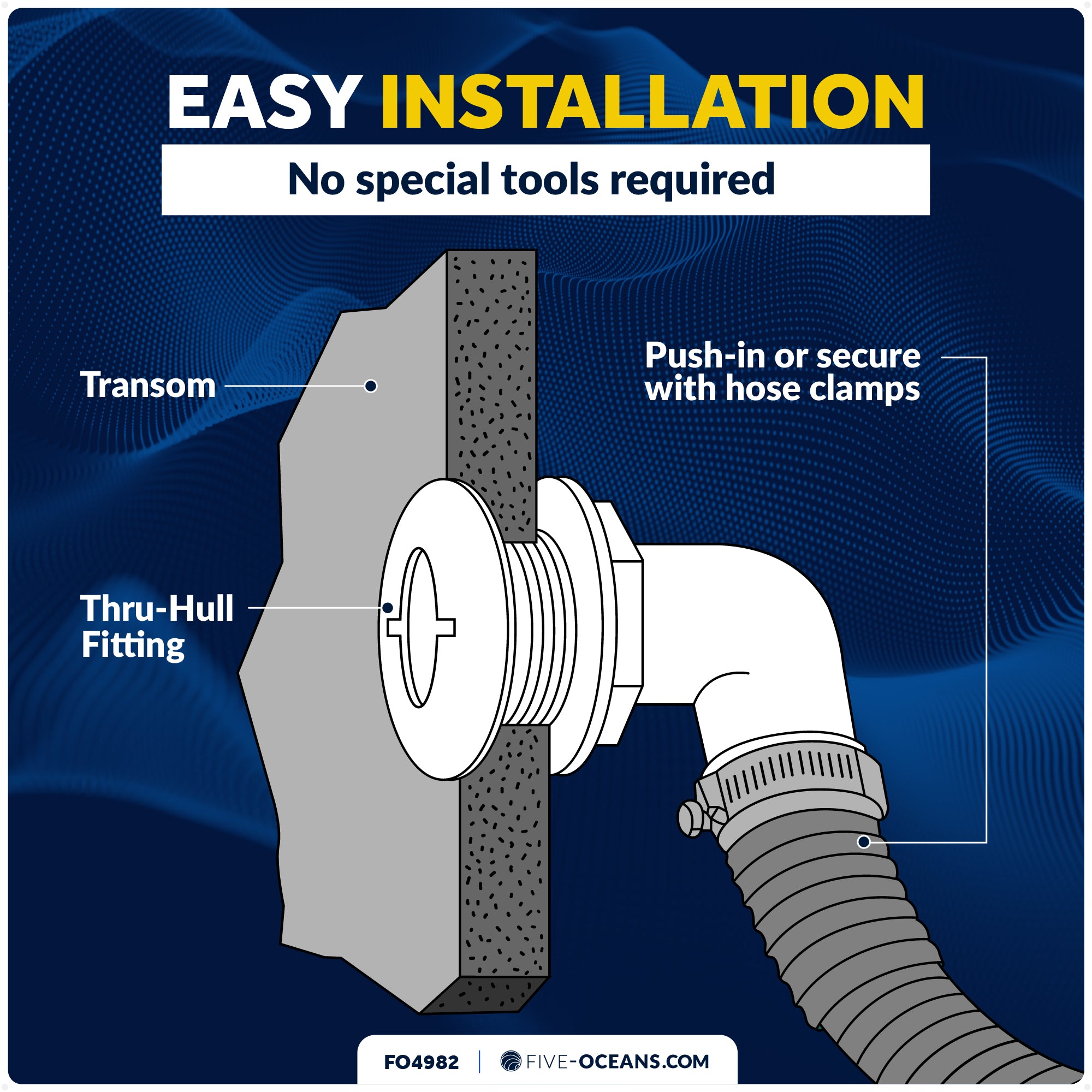 EASY INSTALLATION

No special tools required

Transom

Thru-Hull Fitting

Push-in or secure with hose clamps

FO4982 | FIVE-OCEANS.COM