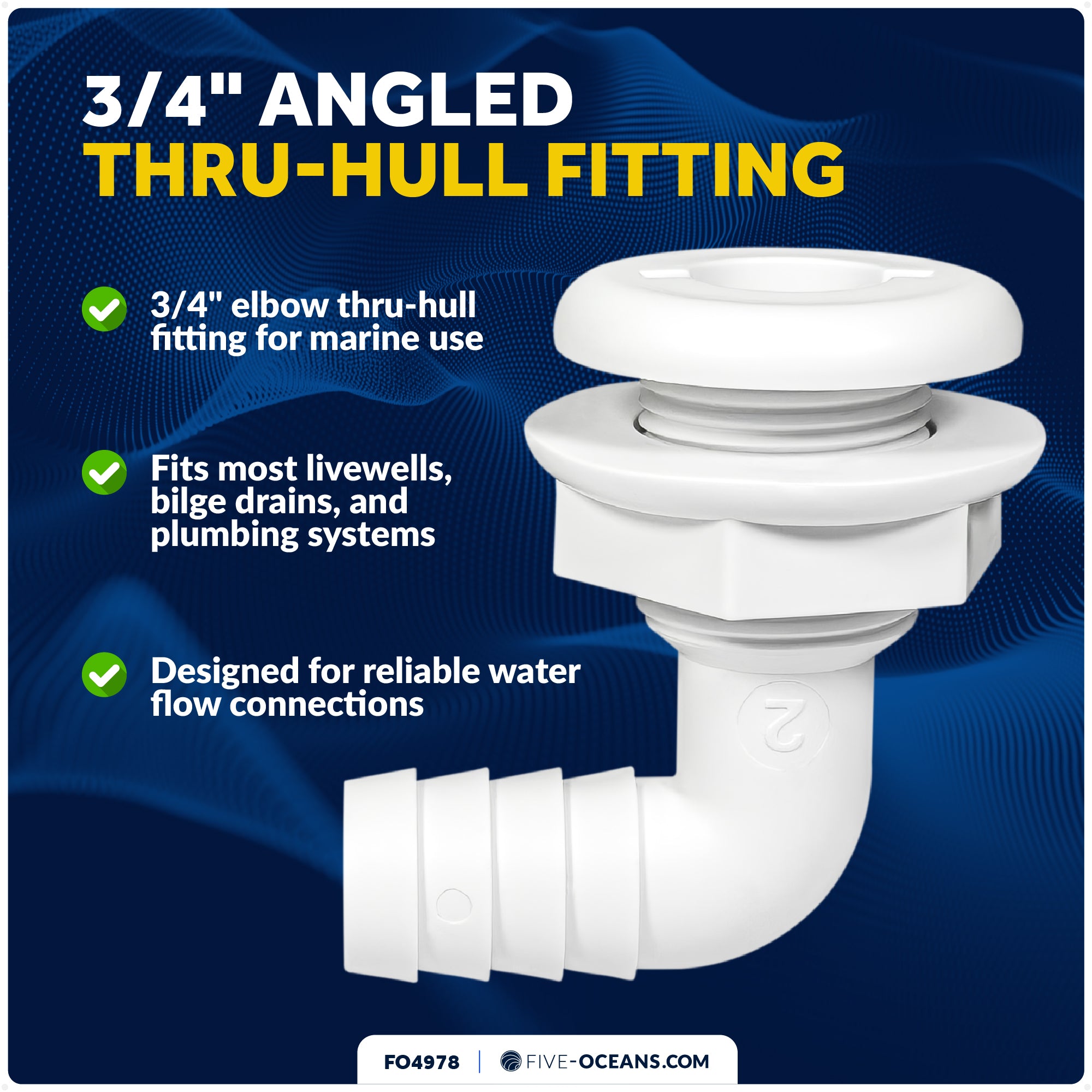 3/4" ANGLED
THRU-HULL FITTING

3/4" elbow thru-hull fitting for marine use

Fits most livewells, bilge drains, and plumbing systems

Designed for reliable water flow connections

2

FO4978 | FIVE-OCEANS.COM