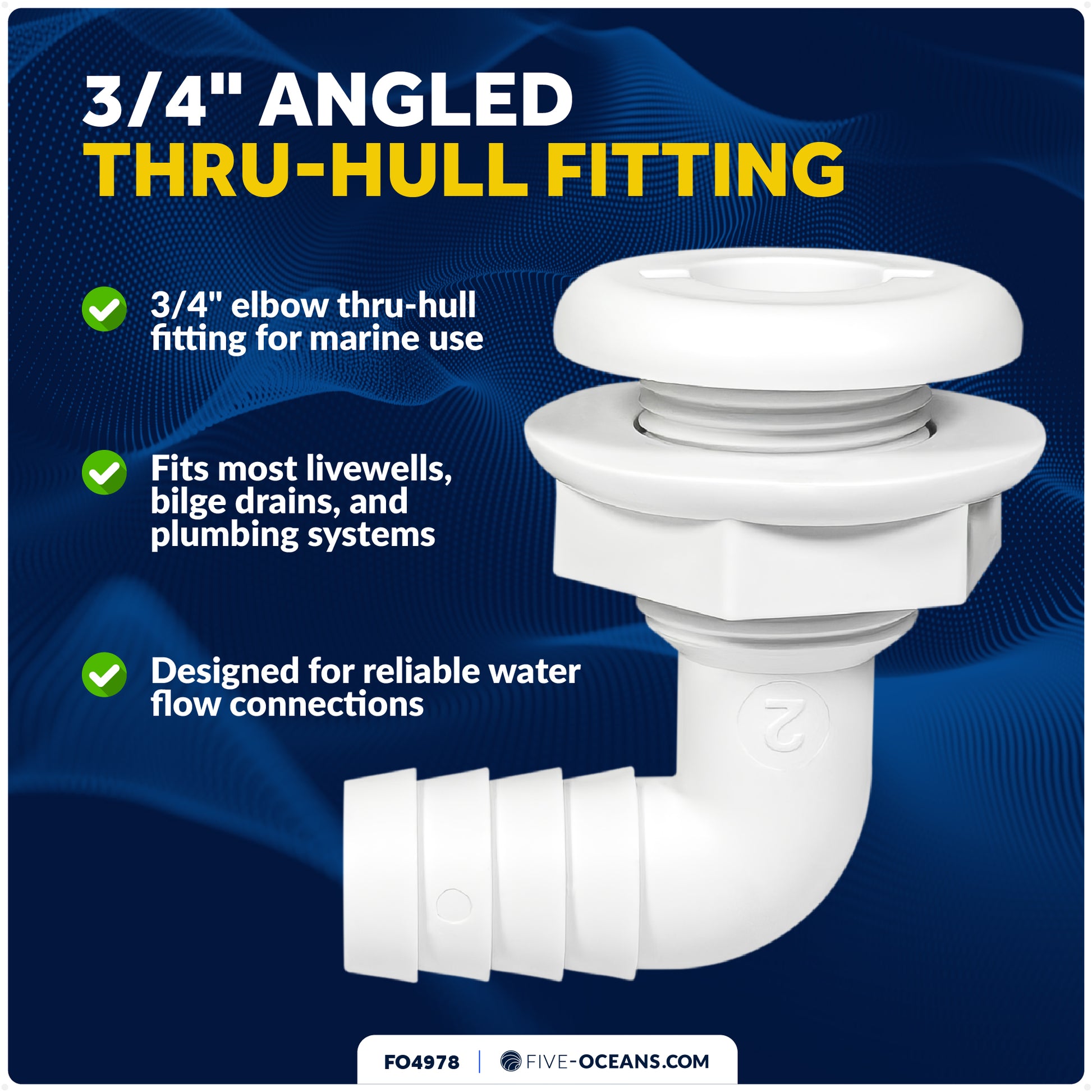 3/4" ANGLED
THRU-HULL FITTING

3/4" elbow thru-hull fitting for marine use

Fits most livewells, bilge drains, and plumbing systems

Designed for reliable water flow connections

2

FO4978 | FIVE-OCEANS.COM