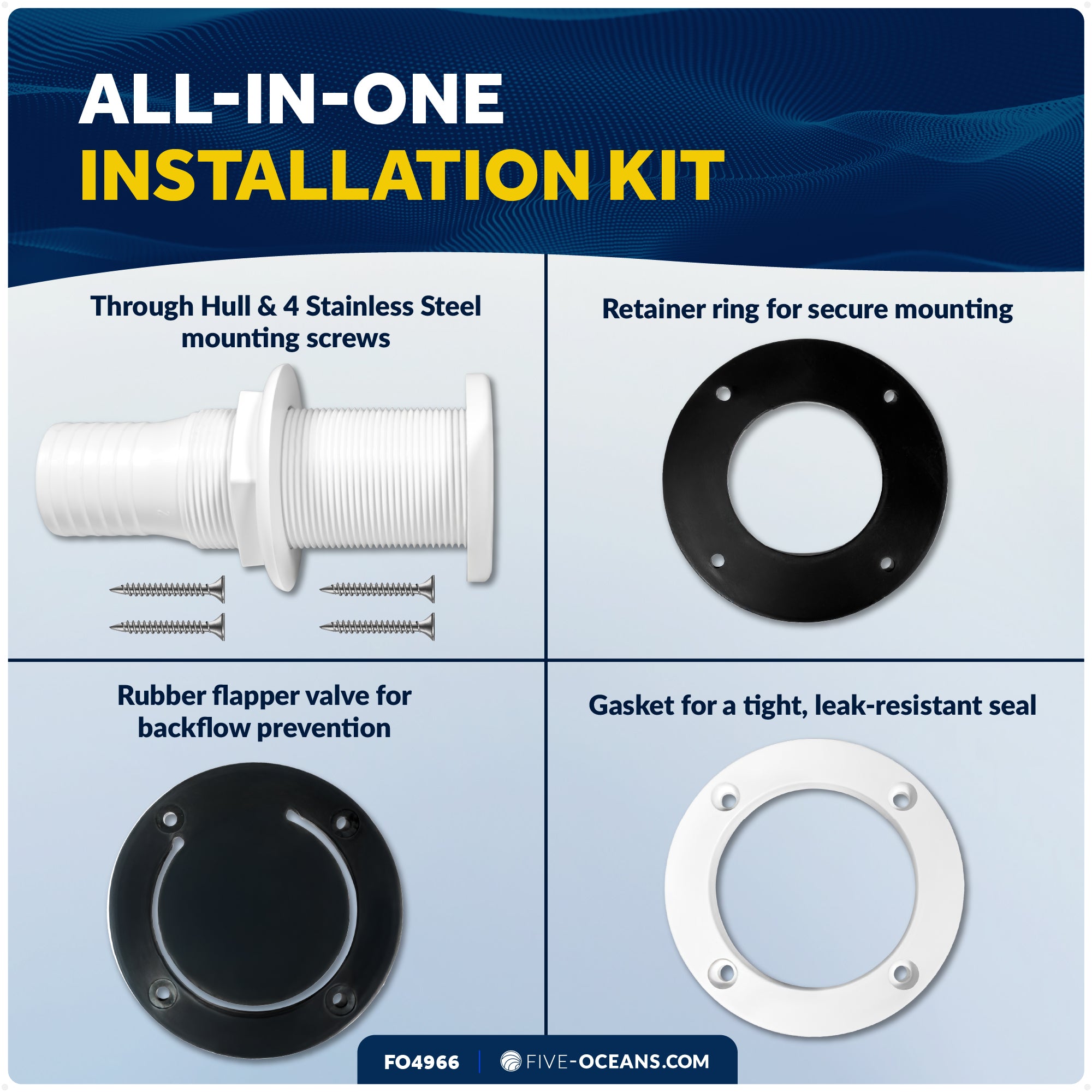 ALL-IN-ONE
INSTALLATION KIT

Through Hull & 4 Stainless Steel mounting screws

Retainer ring for secure mounting

Rubber flapper valve for backflow prevention

Gasket for a tight, leak-resistant seal

FO4966 | FIVE-OCEANS.COM