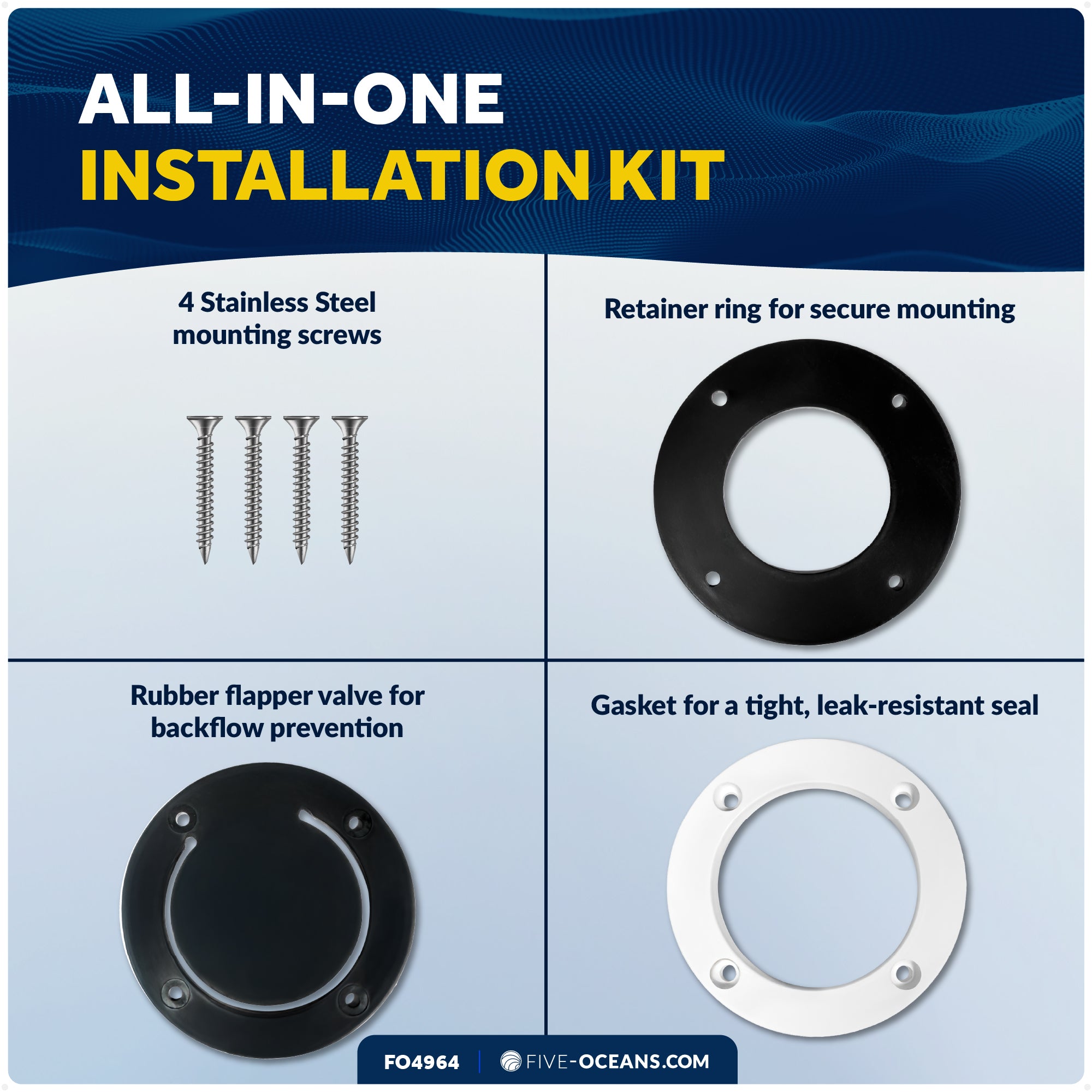 ALL-IN-ONE
INSTALLATION KIT

4 Stainless Steel mounting screws

Retainer ring for secure mounting

Rubber flapper valve for backflow prevention

Gasket for a tight, leak-resistant seal

FO4964 | FIVE-OCEANS.COM