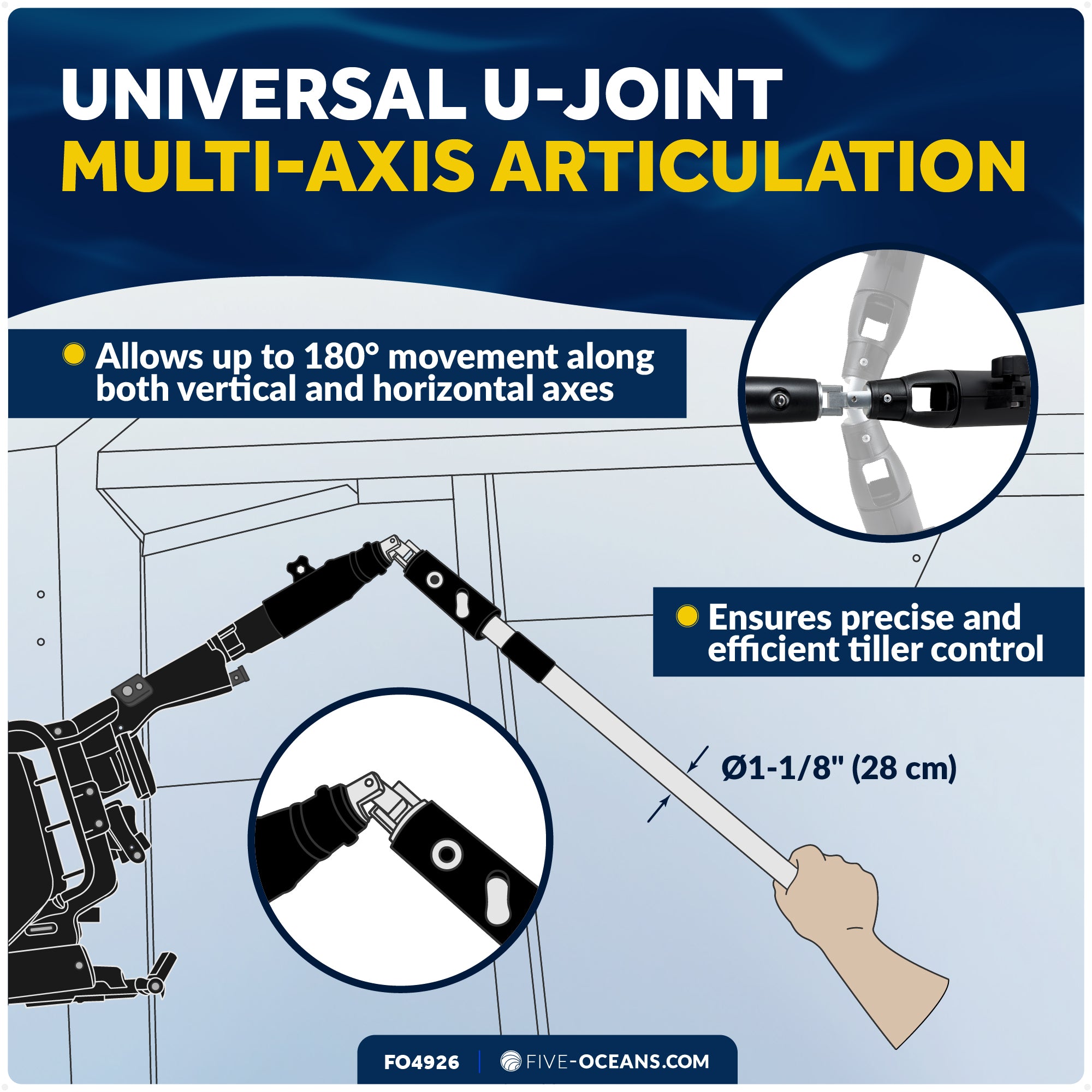 UNIVERSAL U-JOINT
MULTI-AXIS ARTICULATION

Allows up to 180° movement along both vertical and horizontal axes

Ensures precise and efficient tiller control

Ø1-1/8" (28 cm)

FO4926 | FIVE-OCEANS.COM