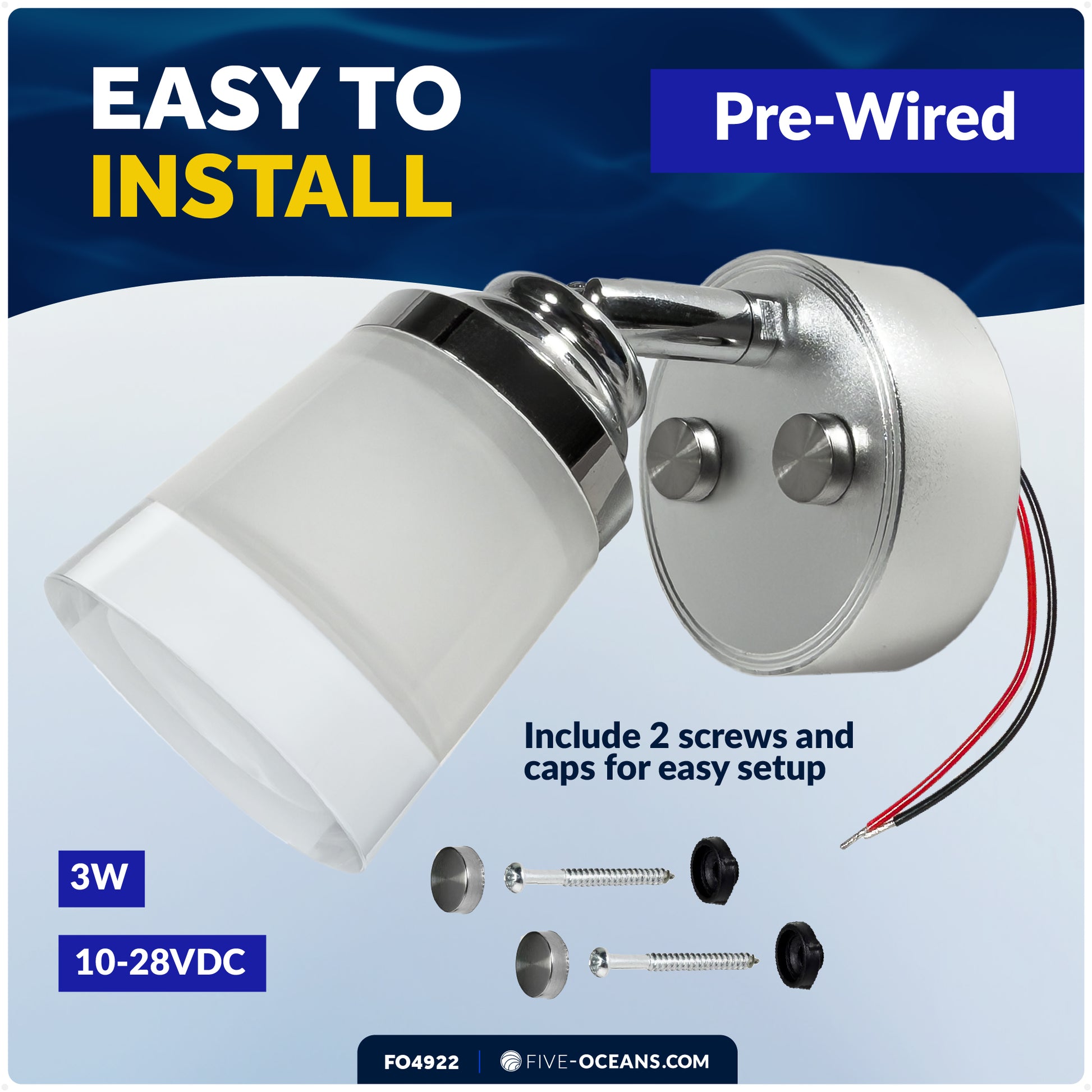 EASY TO INSTALL

Pre-Wired

Include 2 screws and caps for easy setup

3W

10-28VDC

FO4922 | FIVE-OCEANS.COM