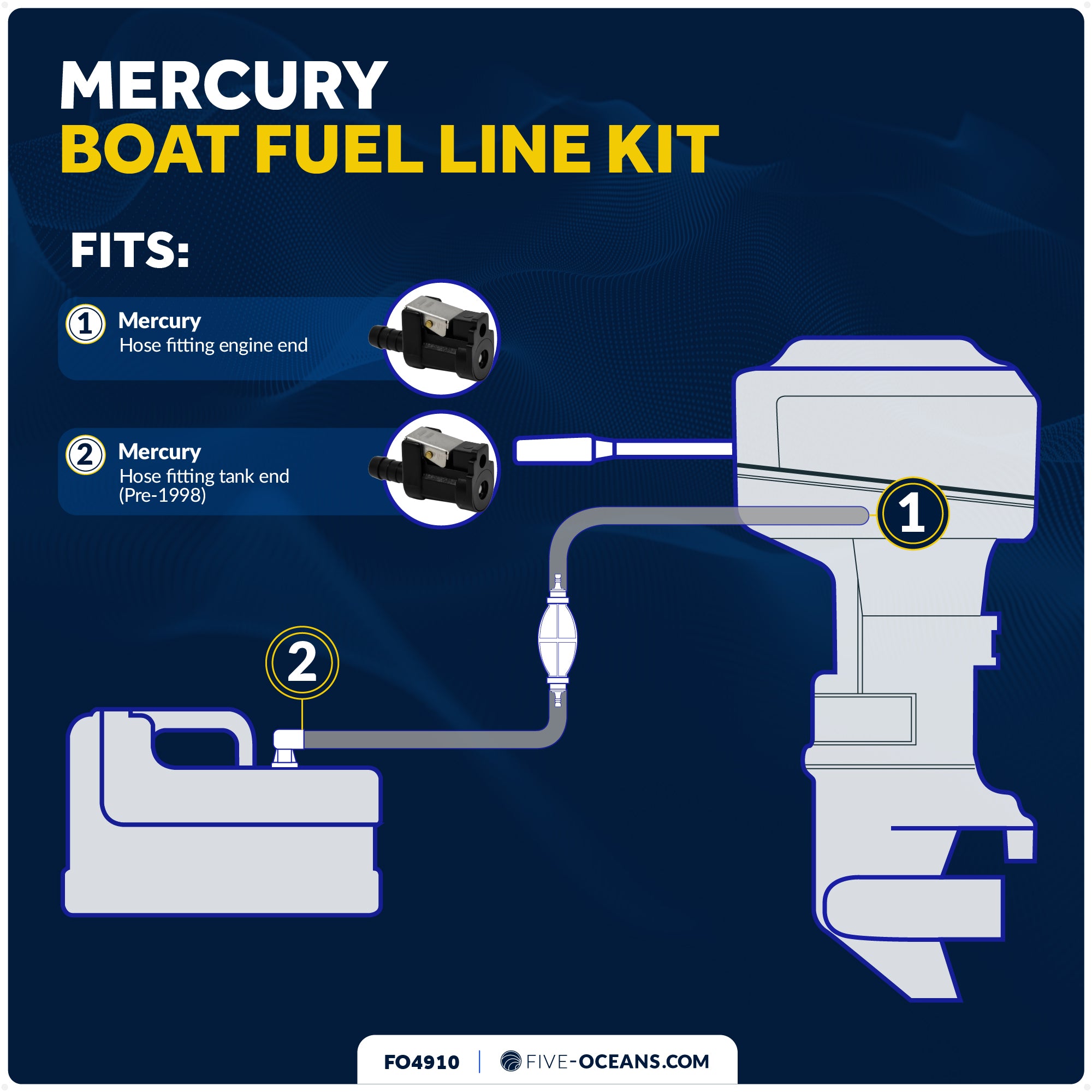 MERCURY
BOAT FUEL LINE KIT

FITS:

1 Mercury
Hose fitting engine end

2 Mercury
Hose fitting tank end (Pre-1998)

1

2

FO4910 | FIVE-OCEANS.COM