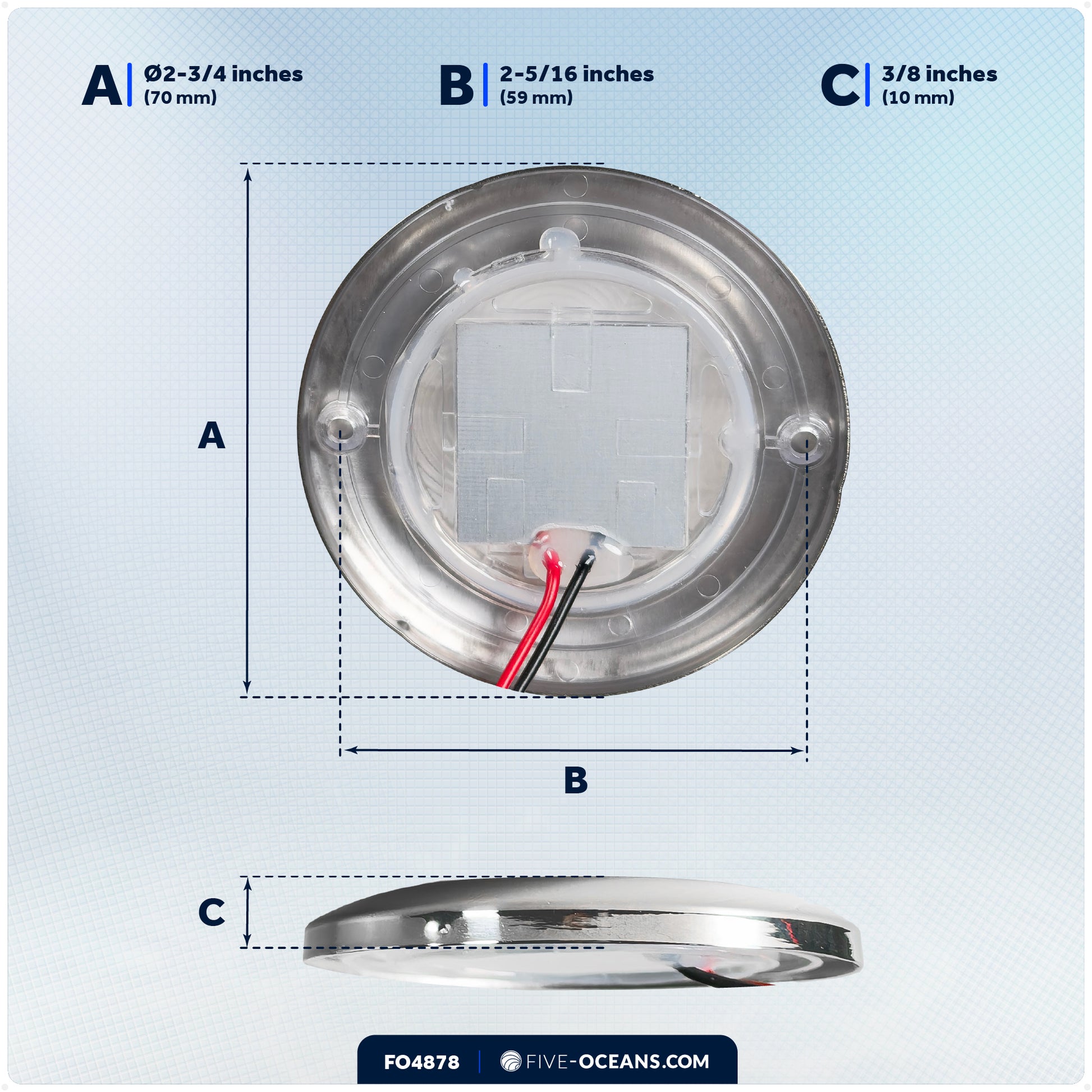 A Ø2-3/4 inches
(70 mm)

B 2-5/16 inches
(59 mm)

C 3/8 inches
(10 mm)

A

B

C

FO4878 FIVE-OCEANS.COM