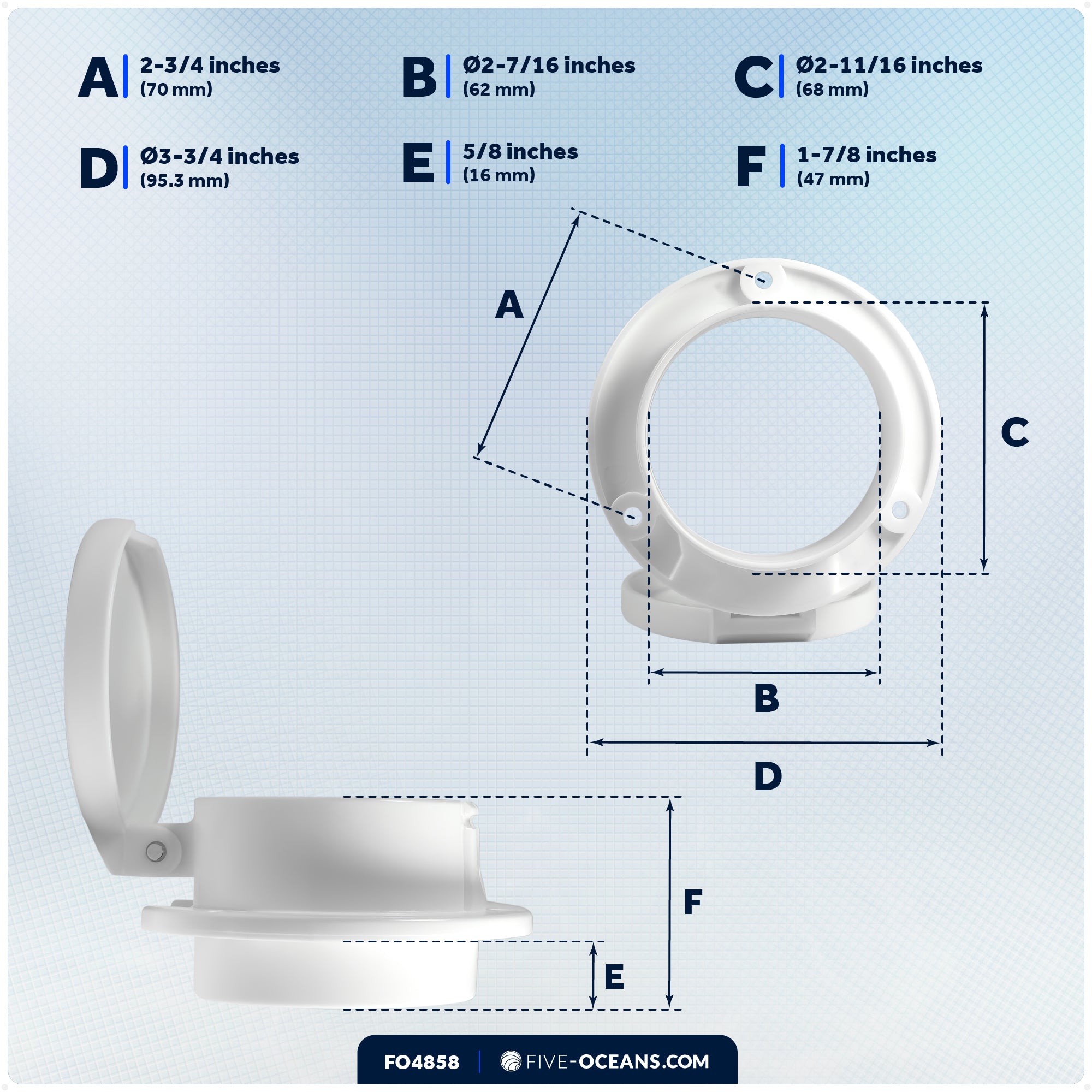 A 2-3/4 inches
(70 mm)

B Ø2-7/16 inches
(62 mm)

C Ø2-11/16 inches
(68 mm)

D Ø3-3/4 inches
(95.3 mm)

E 5/8 inches
(16 mm)

F 1-7/8 inches
(47 mm)

A

C

B

D

F

E

FO4858 | FIVE-OCEANS.COM