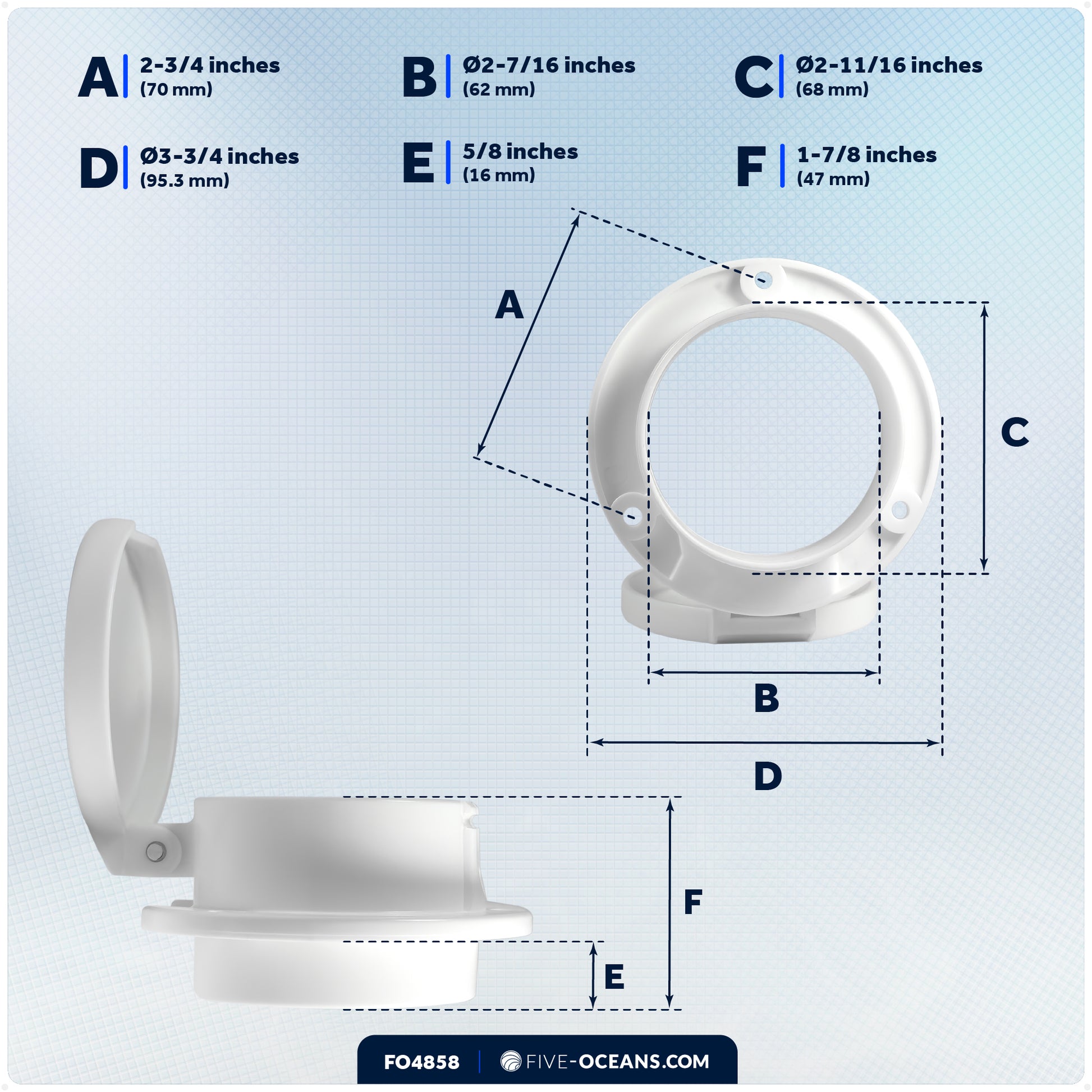 A 2-3/4 inches (70 mm)

B Ø2-7/16 inches (62 mm)

C Ø2-11/16 inches (68 mm)

D Ø3-3/4 inches (95.3 mm)

E 5/8 inches (16 mm)

F 1-7/8 inches (47 mm)

A

C

B

D

F

E

FO4858 | FIVE-OCEANS.COM