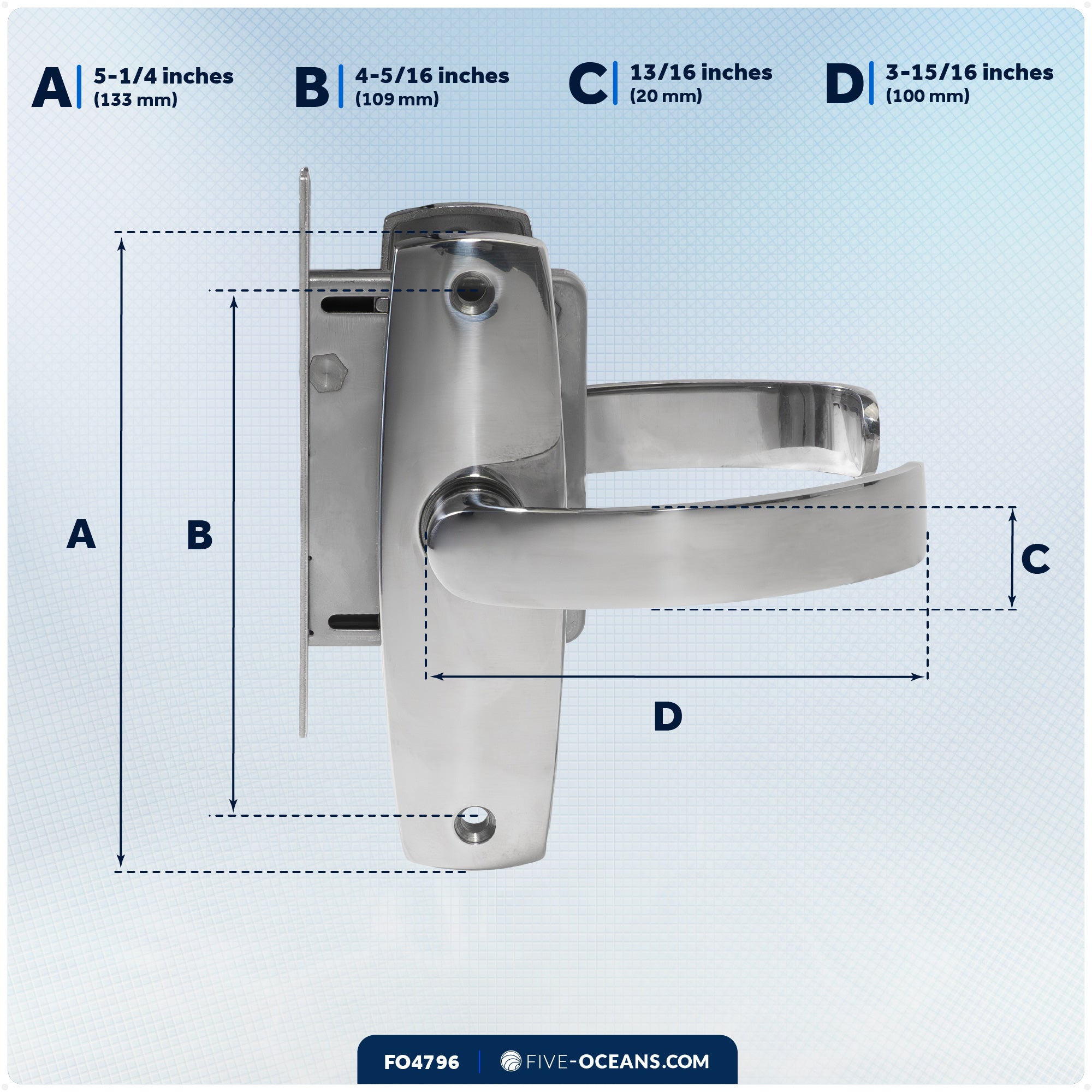 A 5-1/4 inches (133 mm)

B 4-5/16 inches (109 mm)

C 13/16 inches (20 mm)

D 3-15/16 inches (100 mm)

A

B

C

D

FO4796 FIVE-OCEANS.COM