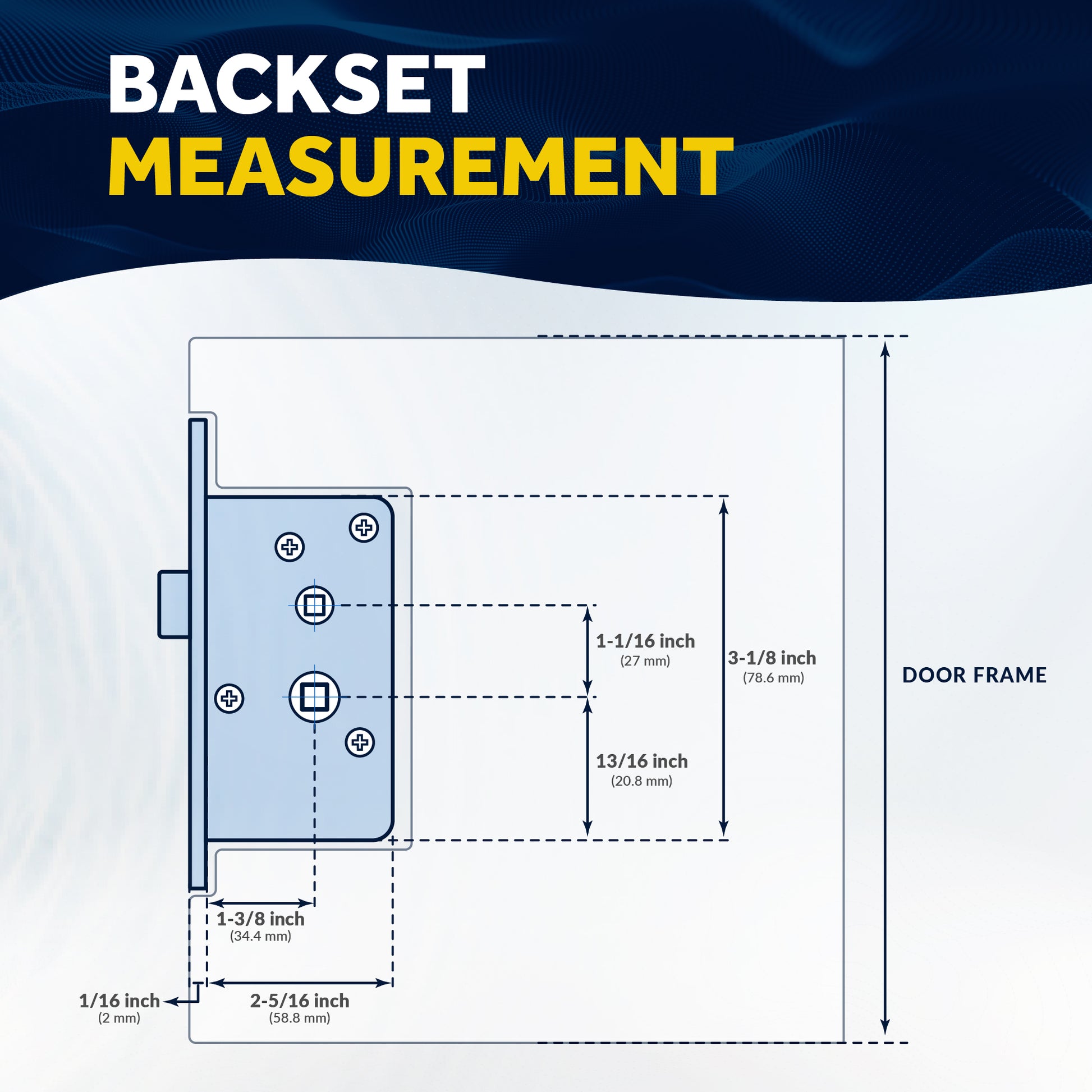 BACKSET
MEASUREMENT

1-1/16 inch
(27 mm)

3-1/8 inch
(78.6 mm)

DOOR FRAME

13/16 inch
(20.8 mm)

1-3/8 inch
(34.4 mm)

1/16 inch
(2 mm)

2-5/16 inch
(58.8 mm)