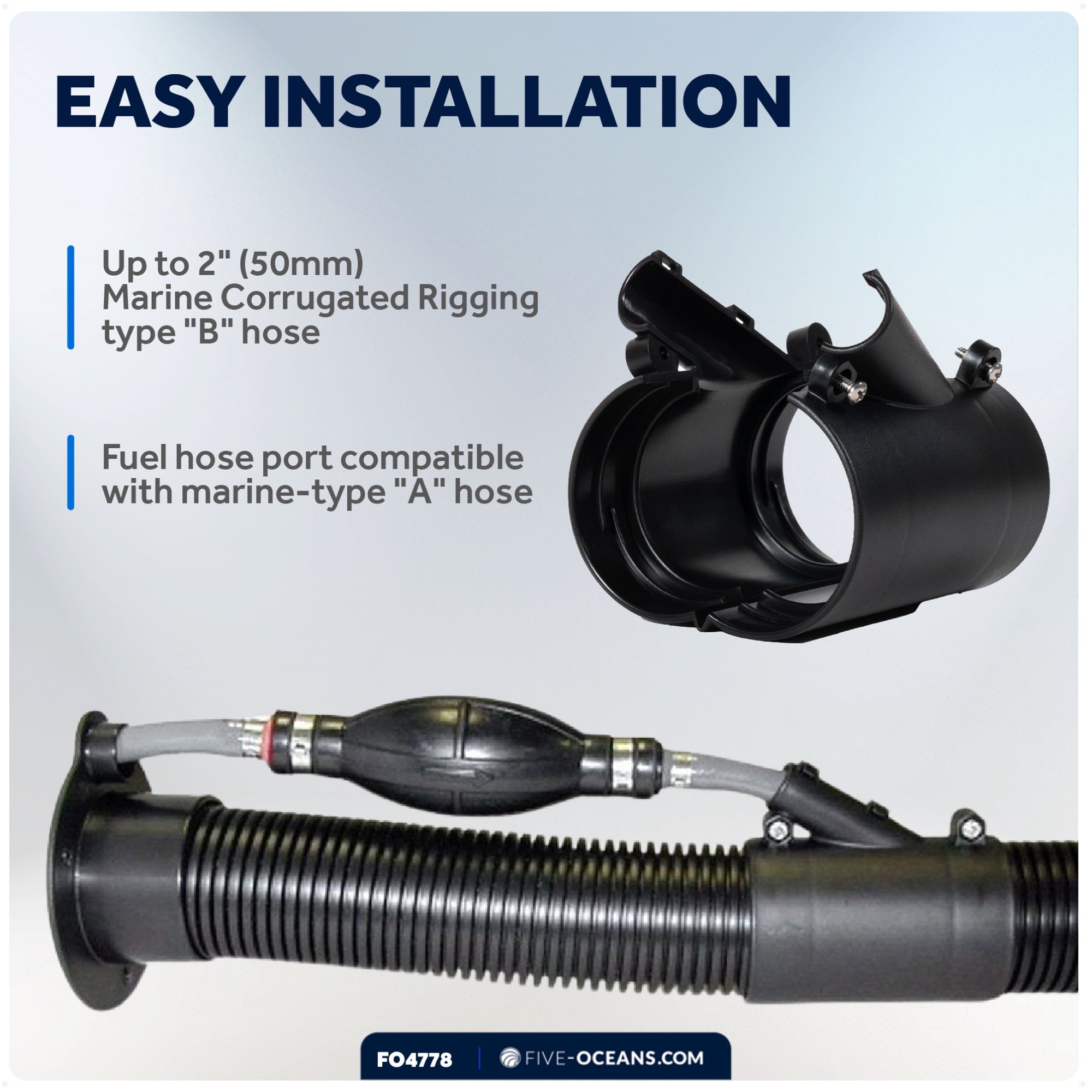 EASY INSTALLATION

Up to 2" (50mm) Marine Corrugated Rigging type "B" hose

Fuel hose port compatible with marine-type "A" hose

FO4778 | FIVE-OCEANS.COM