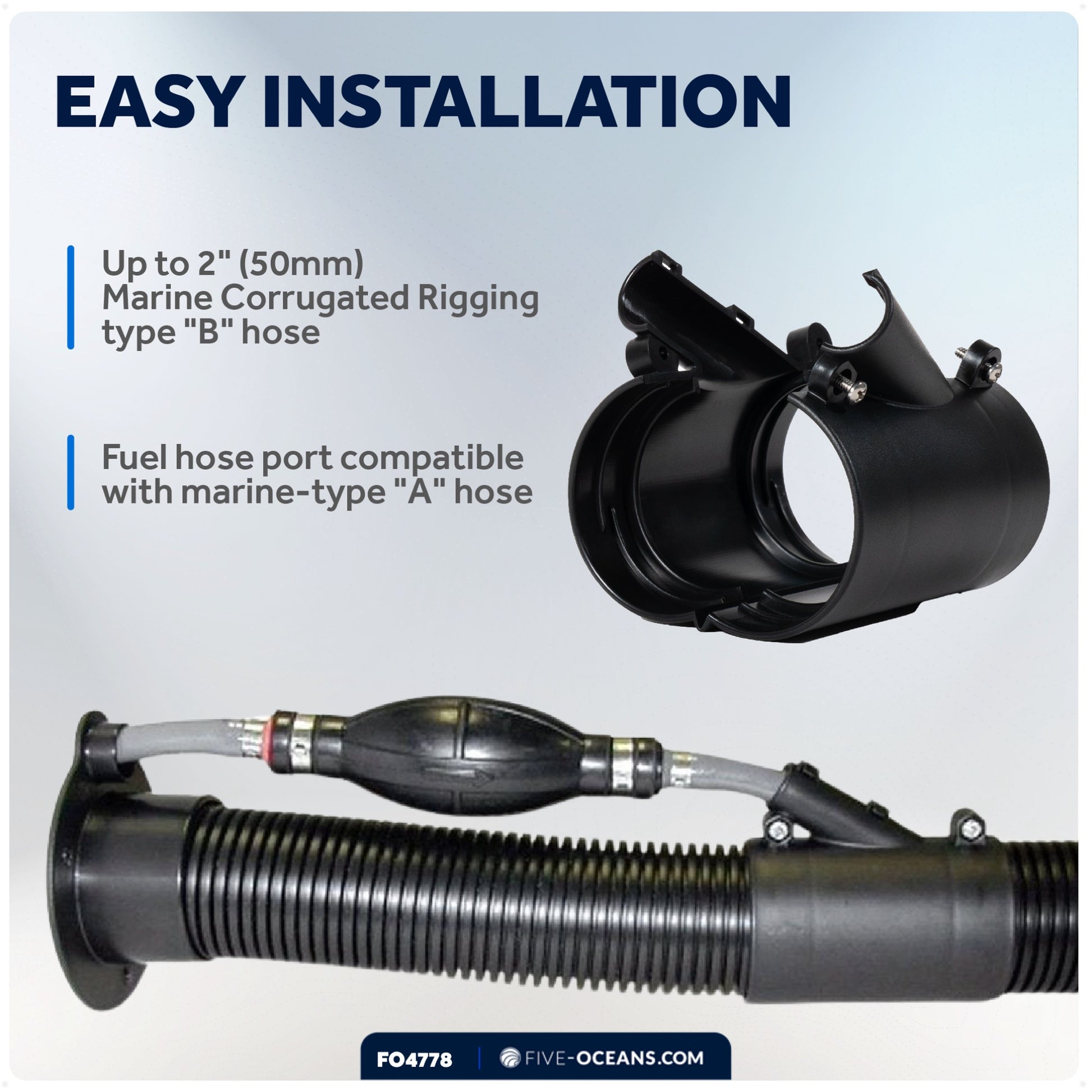 EASY INSTALLATION

Up to 2" (50mm) Marine Corrugated Rigging type "B" hose

Fuel hose port compatible with marine-type "A" hose

FO4778 | FIVE-OCEANS.COM