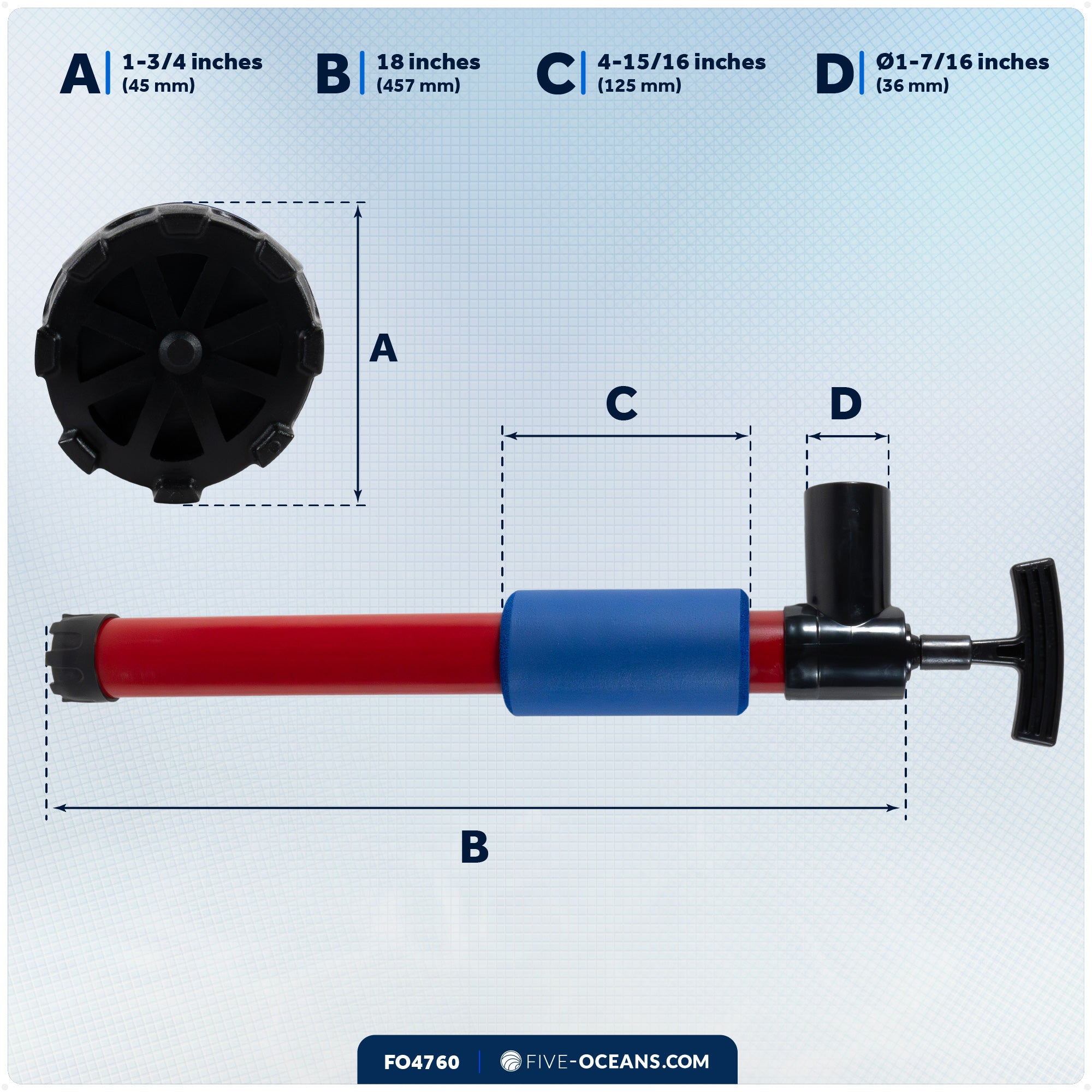 A 1-3/4 inches (45 mm)

B 18 inches (457 mm)

C 4-15/16 inches (125 mm)

D Ø1-7/16 inches (36 mm)

A

C

D

B

FO4760 | FIVE-OCEANS.COM