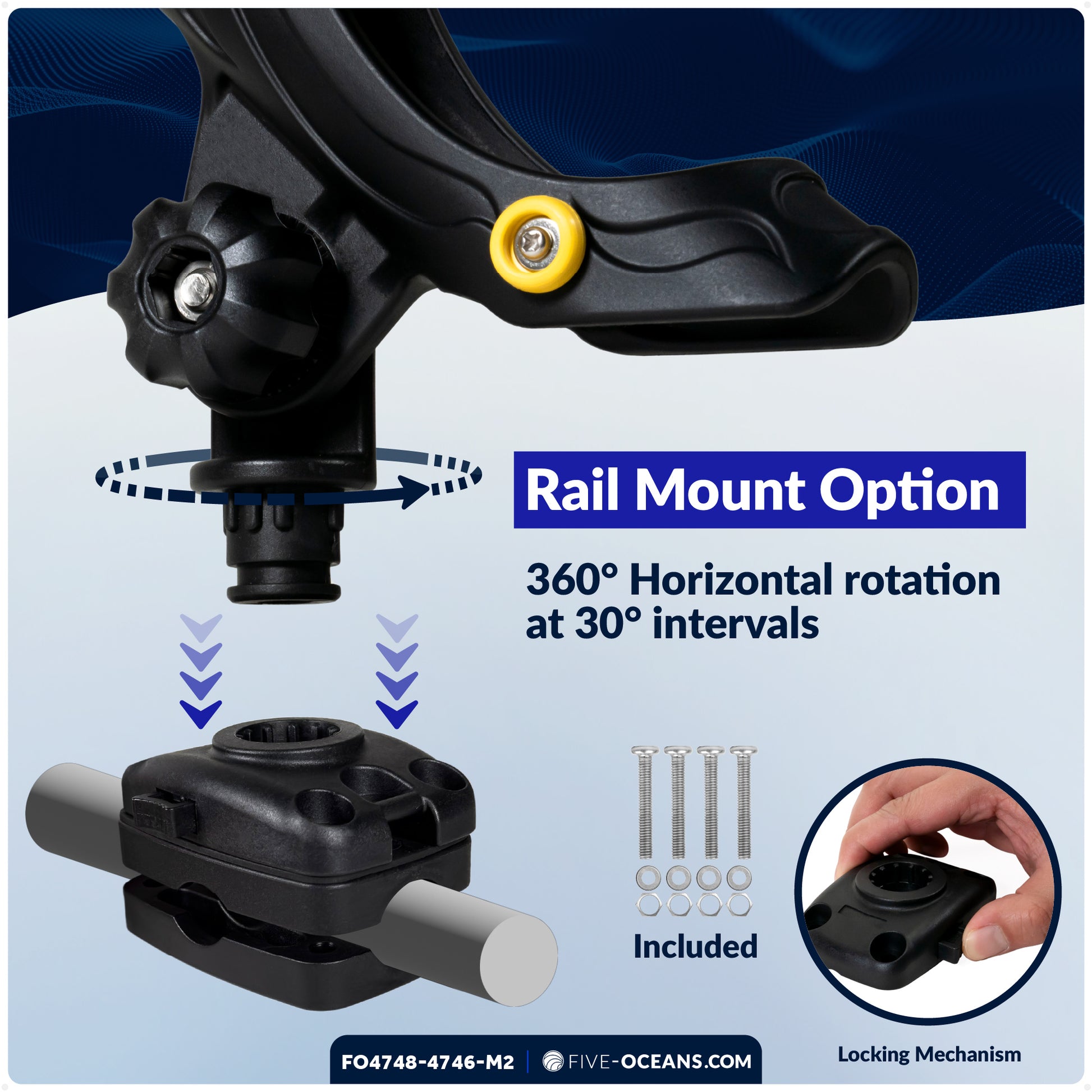 Rail Mount Option

360° Horizontal rotation at 30° intervals

Included

Locking Mechanism

FO4748-4746-M2 | FIVE-OCEANS.COM