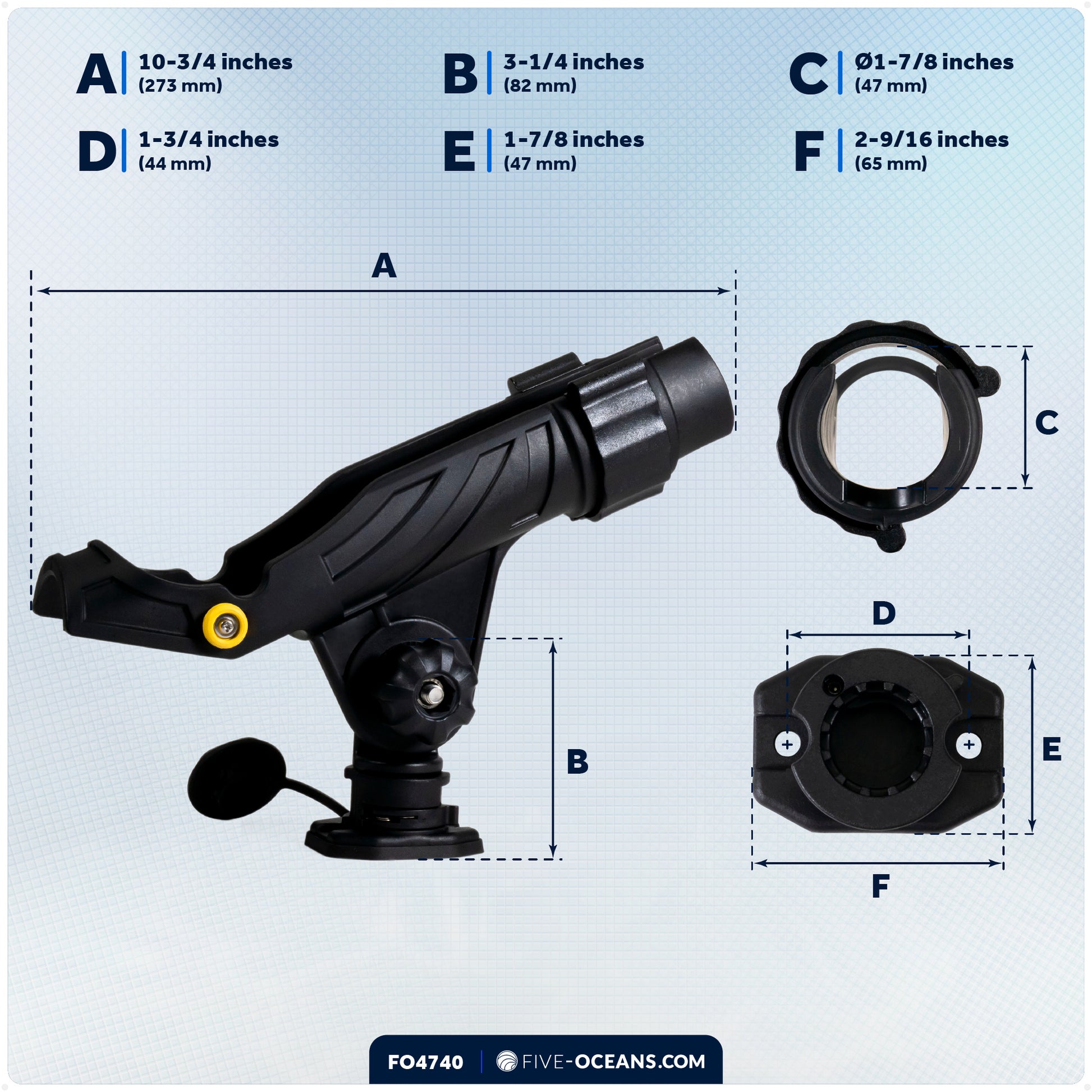 A 10-3/4 inches (273 mm)

B 3-1/4 inches (82 mm)

C Ø1-7/8 inches (47 mm)

D 1-3/4 inches (44 mm)

E 1-7/8 inches (47 mm)

F 2-9/16 inches (65 mm)

A

C

D

B

E

F

FO4740 | FIVE-OCEANS.COM