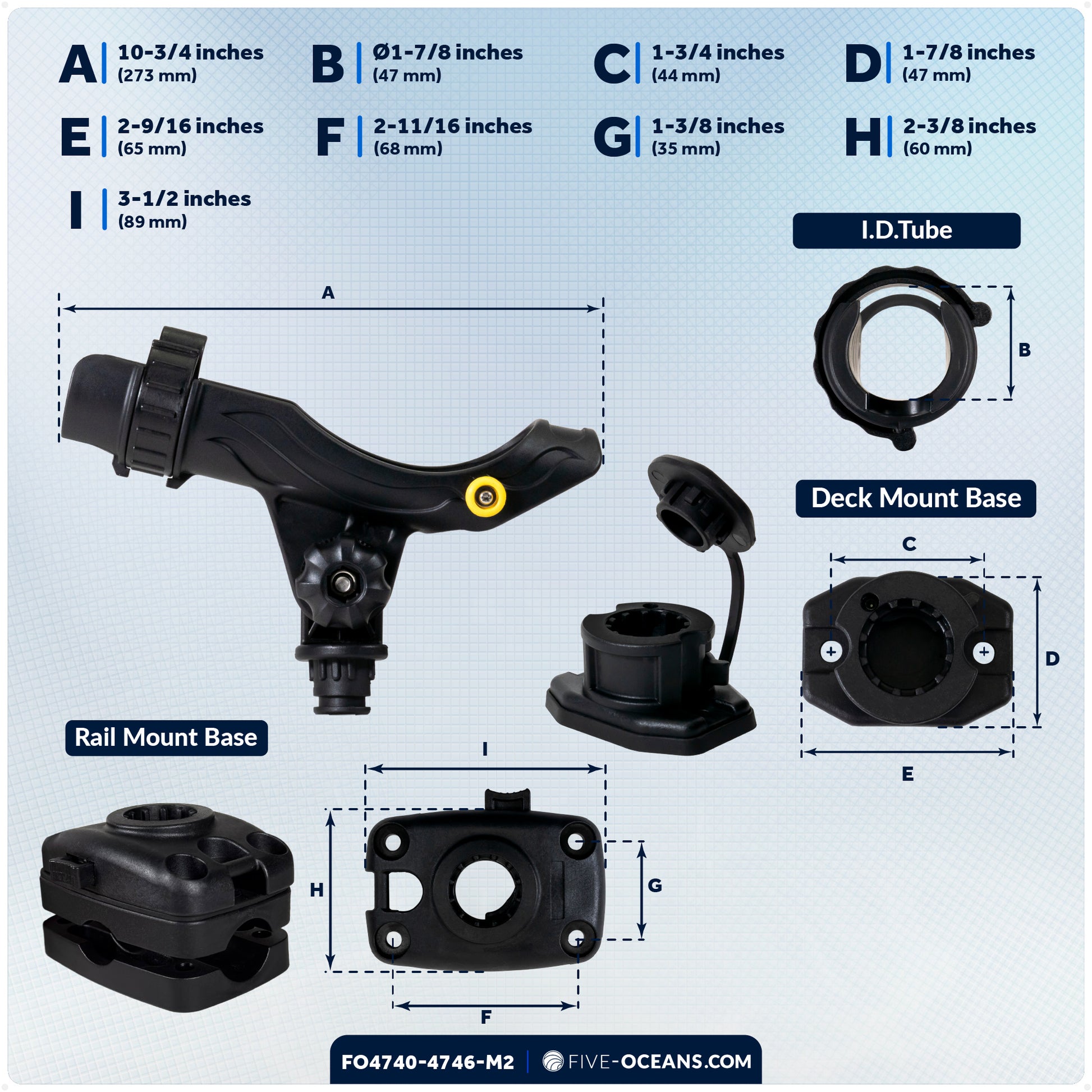 A 10-3/4 inches (273 mm)

B Ø1-7/8 inches (47 mm)

C 1-3/4 inches (44 mm)

D 1-7/8 inches (47 mm)

E 2-9/16 inches (65 mm)

F 2-11/16 inches (68 mm)

G 1-3/8 inches (35 mm)

H 2-3/8 inches (60 mm)

I 3-1/2 inches (89 mm)

I.D.Tube

A

B

Deck Mount Base

C

D

E

Rail Mount Base

I

H

G

F

FO4740-4746-M2 | FIVE-OCEANS.COM