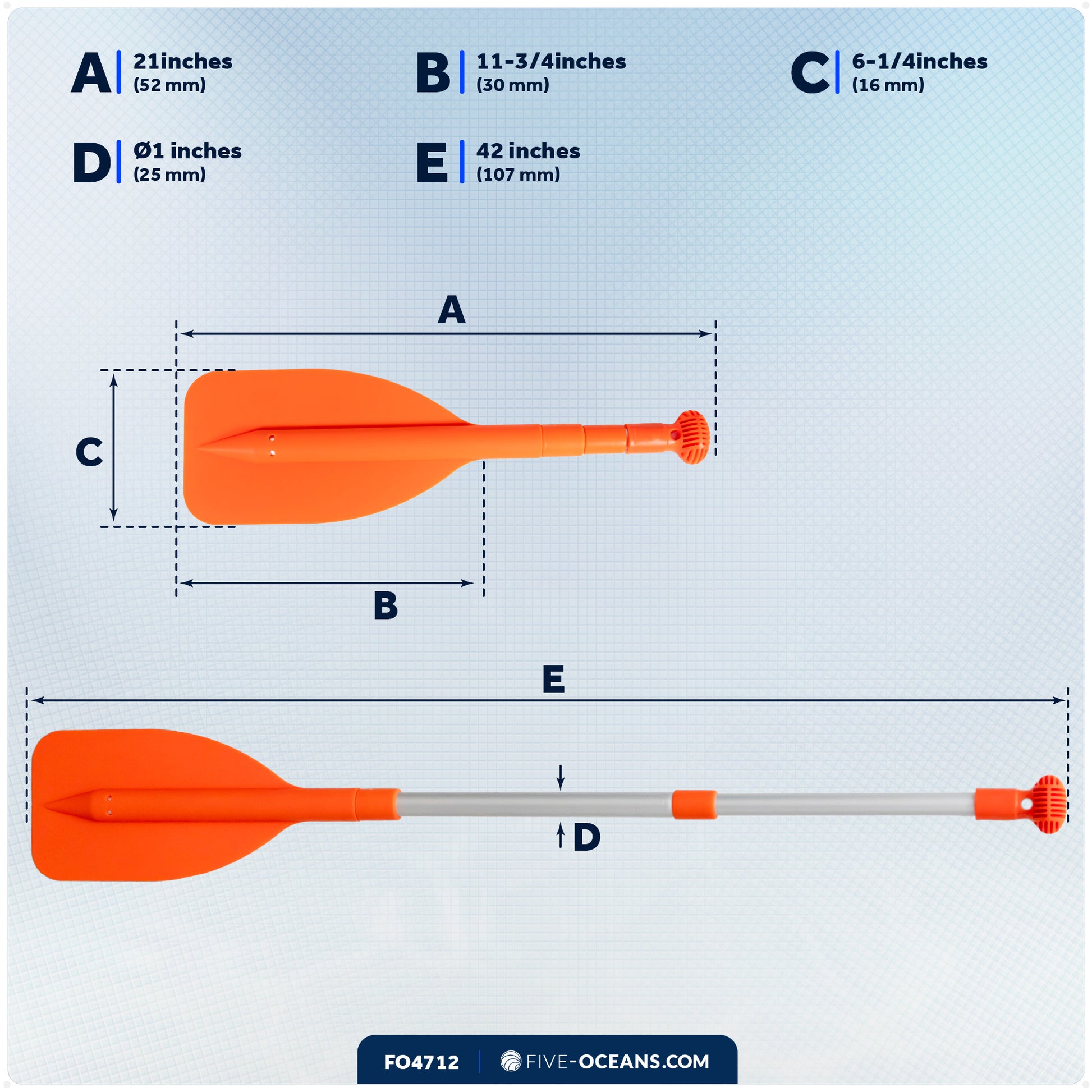 A 21inches (52 mm)

B 11-3/4inches (30 mm)

C 6-1/4inches (16 mm)

D Ø1 inches (25 mm)

E 42 inches (107 mm)

A

C

B

E

D

FO4712 | FIVE-OCEANS.COM