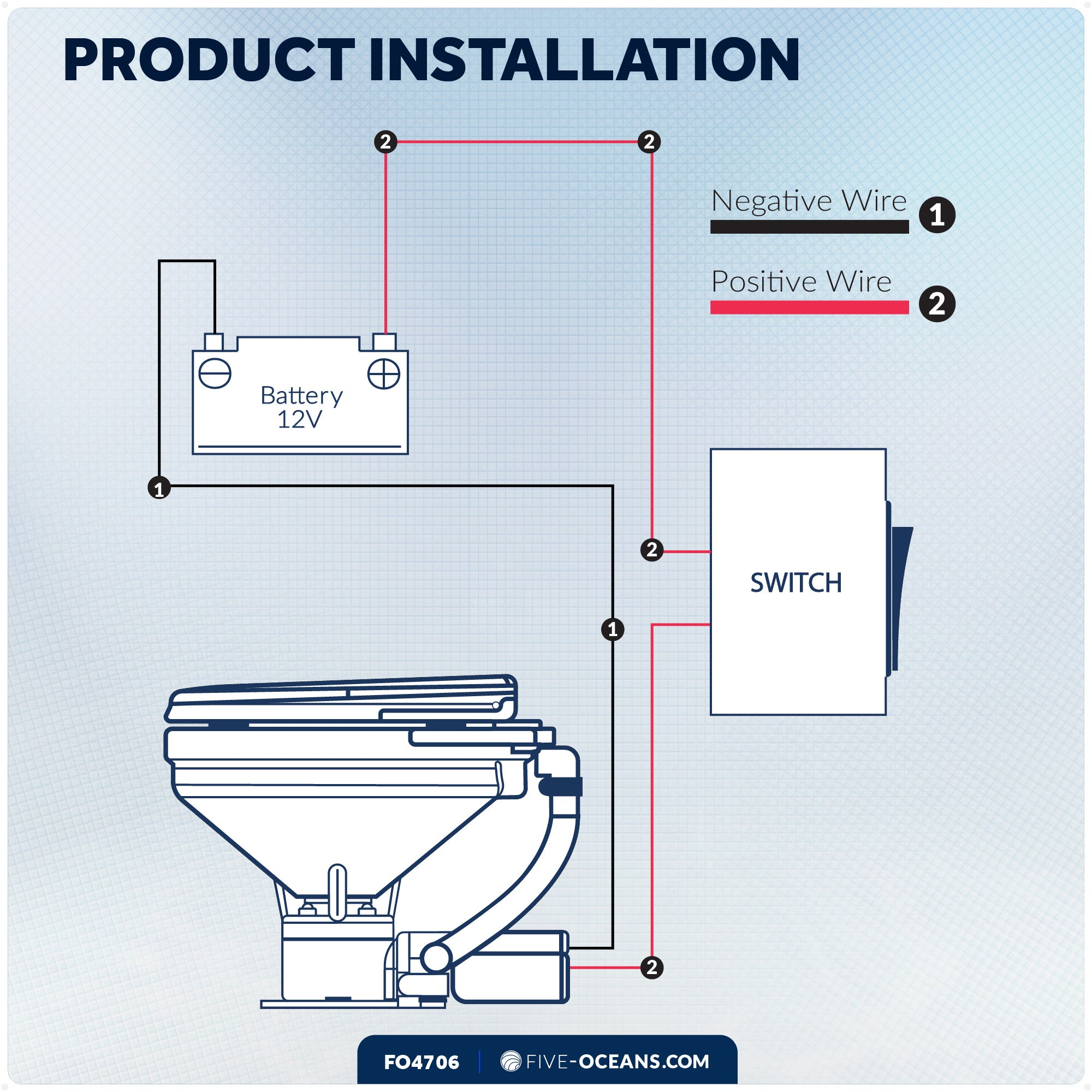 PRODUCT INSTALLATION

2 2

Negative Wire 1

Positive Wire 2

Battery 12V

1

2

SWITCH

1

2

FO4706 | FIVE-OCEANS.COM