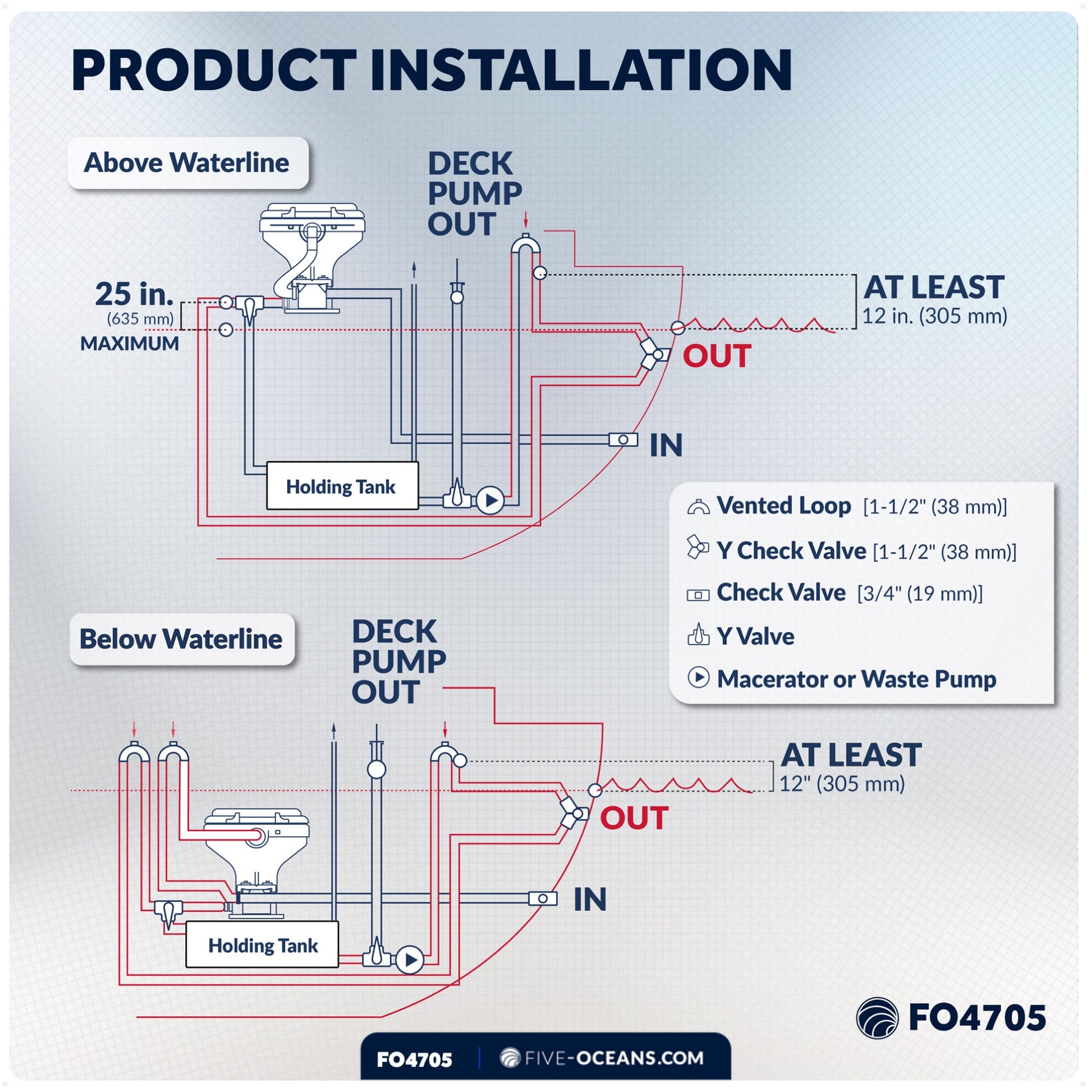 PRODUCT INSTALLATION

Above Waterline

DECK PUMP OUT

25 in.
(635 mm)
MAXIMUM

AT LEAST
12 in. (305 mm)

OUT

IN

Holding Tank

Vented Loop [1-1/2" (38 mm)]
Y Check Valve [1-1/2" (38 mm)]
Check Valve [3/4" (19 mm)]
Y Valve
Macerator or Waste Pump

Below Waterline

DECK PUMP OUT

AT LEAST
12" (305 mm)

OUT

IN

Holding Tank

FO4705

FO4705 | FIVE-OCEANS.COM