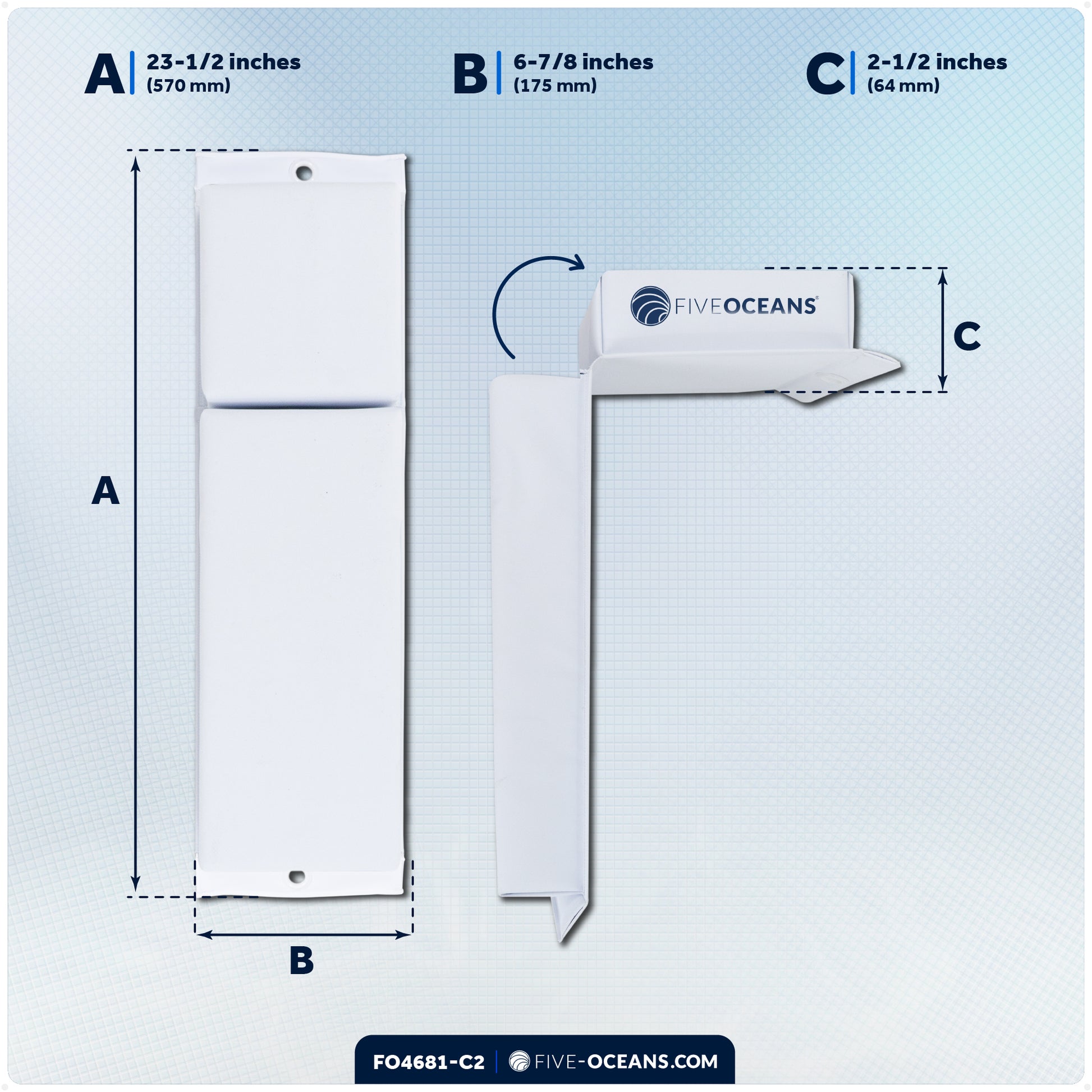 A 23-1/2 inches (570 mm)

B 6-7/8 inches (175 mm)

C 2-1/2 inches (64 mm)

A

B

FIVEOCEANS®

C

FO4681-C2 | FIVE-OCEANS.COM