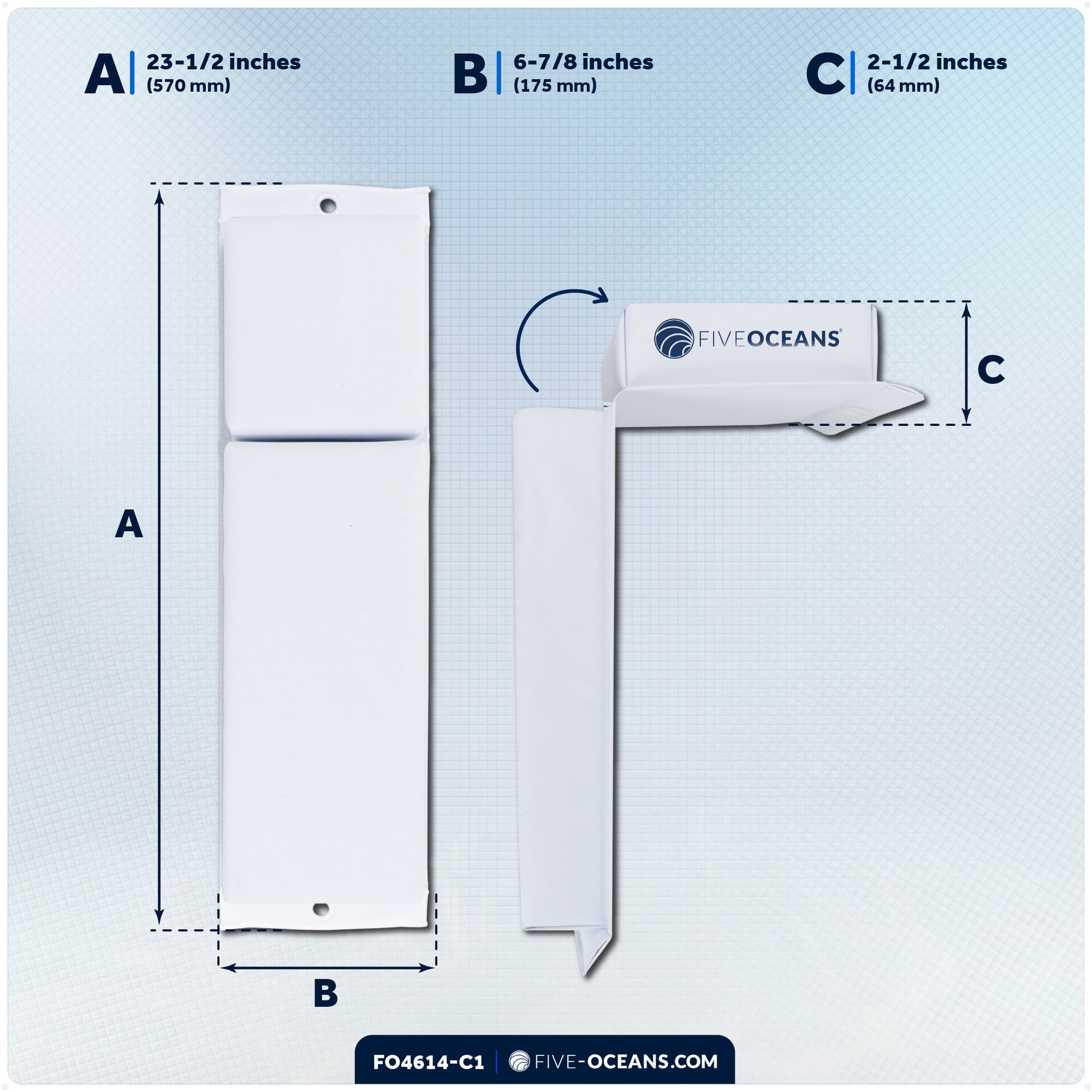 A 23-1/2 inches (570 mm)

B 6-7/8 inches (175 mm)

C 2-1/2 inches (64 mm)

A

B

FIVEOCEANS®

C

FO4614-C1 | FIVE-OCEANS.COM