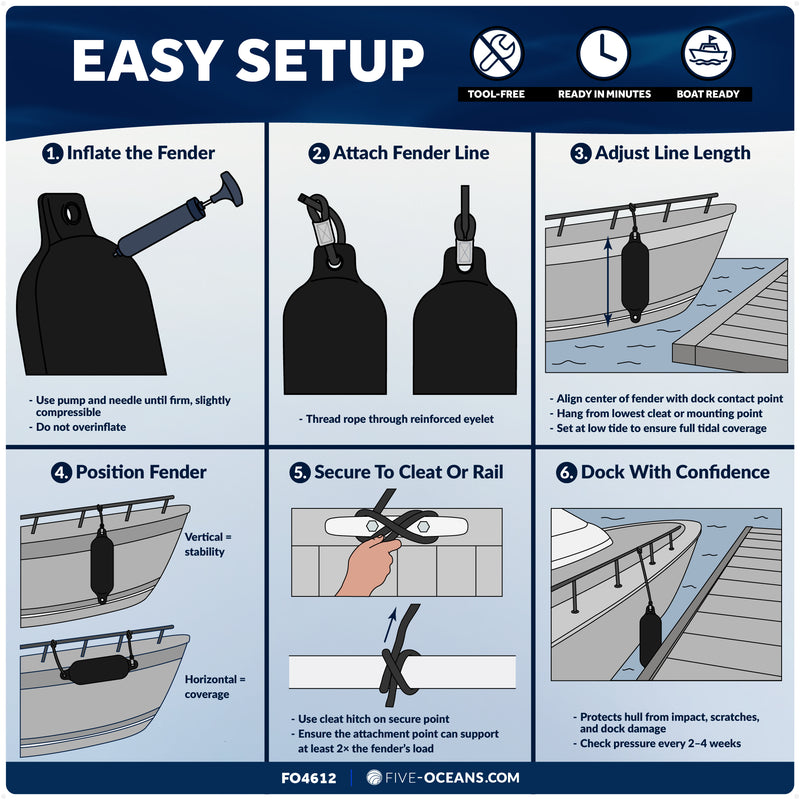 EASY SETUP

TOOL-FREE
READY IN MINUTES
BOAT READY

1. Inflate the Fender

- Use pump and needle until firm, slightly compressible
- Do not overinflate

2. Attach Fender Line

- Thread rope through reinforced eyelet

3. Adjust Line Length

- Align center of fender with dock contact point
- Hang from lowest cleat or mounting point
- Set at low tide to ensure full tidal coverage

4. Position Fender

Vertical = stability

Horizontal = coverage

5. Secure To Cleat Or Rail

- Use cleat hitch on secure point
- Ensure the attachment point can support at least 2× the fender's load

6. Dock With Confidence

- Protects hull from impact, scratches, and dock damage
- Check pressure every 2–4 weeks

FO4612 | FIVE-OCEANS.COM