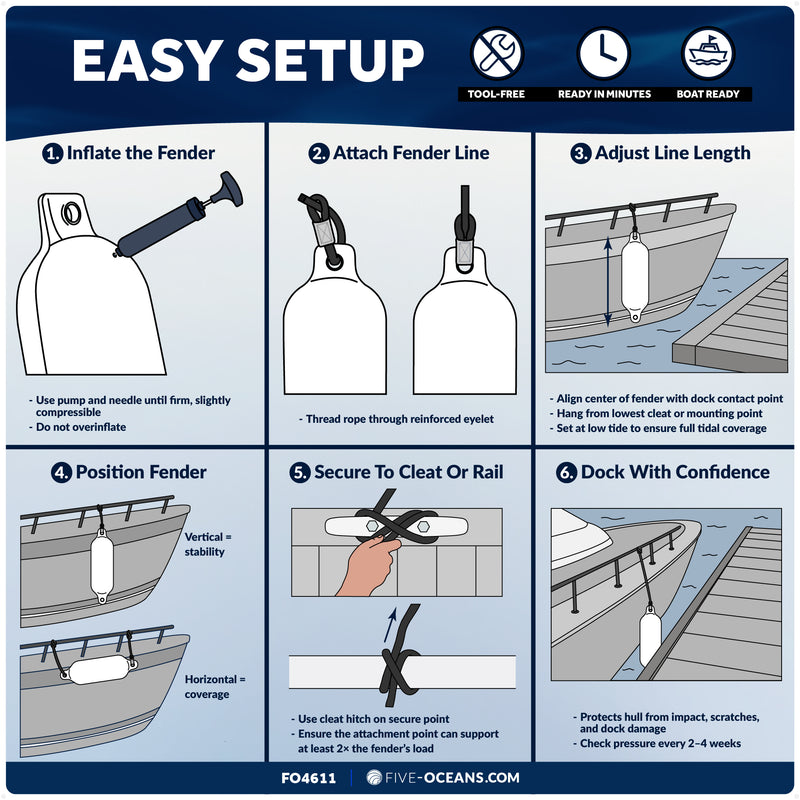 EASY SETUP

TOOL-FREE
READY IN MINUTES
BOAT READY

1. Inflate the Fender

- Use pump and needle until firm, slightly compressible
- Do not overinflate

2. Attach Fender Line

- Thread rope through reinforced eyelet

3. Adjust Line Length

- Align center of fender with dock contact point
- Hang from lowest cleat or mounting point
- Set at low tide to ensure full tidal coverage

4. Position Fender

Vertical = stability

Horizontal = coverage

5. Secure To Cleat Or Rail

- Use cleat hitch on secure point
- Ensure the attachment point can support at least 2× the fender's load

6. Dock With Confidence

- Protects hull from impact, scratches, and dock damage
- Check pressure every 2–4 weeks

FO4611 | FIVE-OCEANS.COM