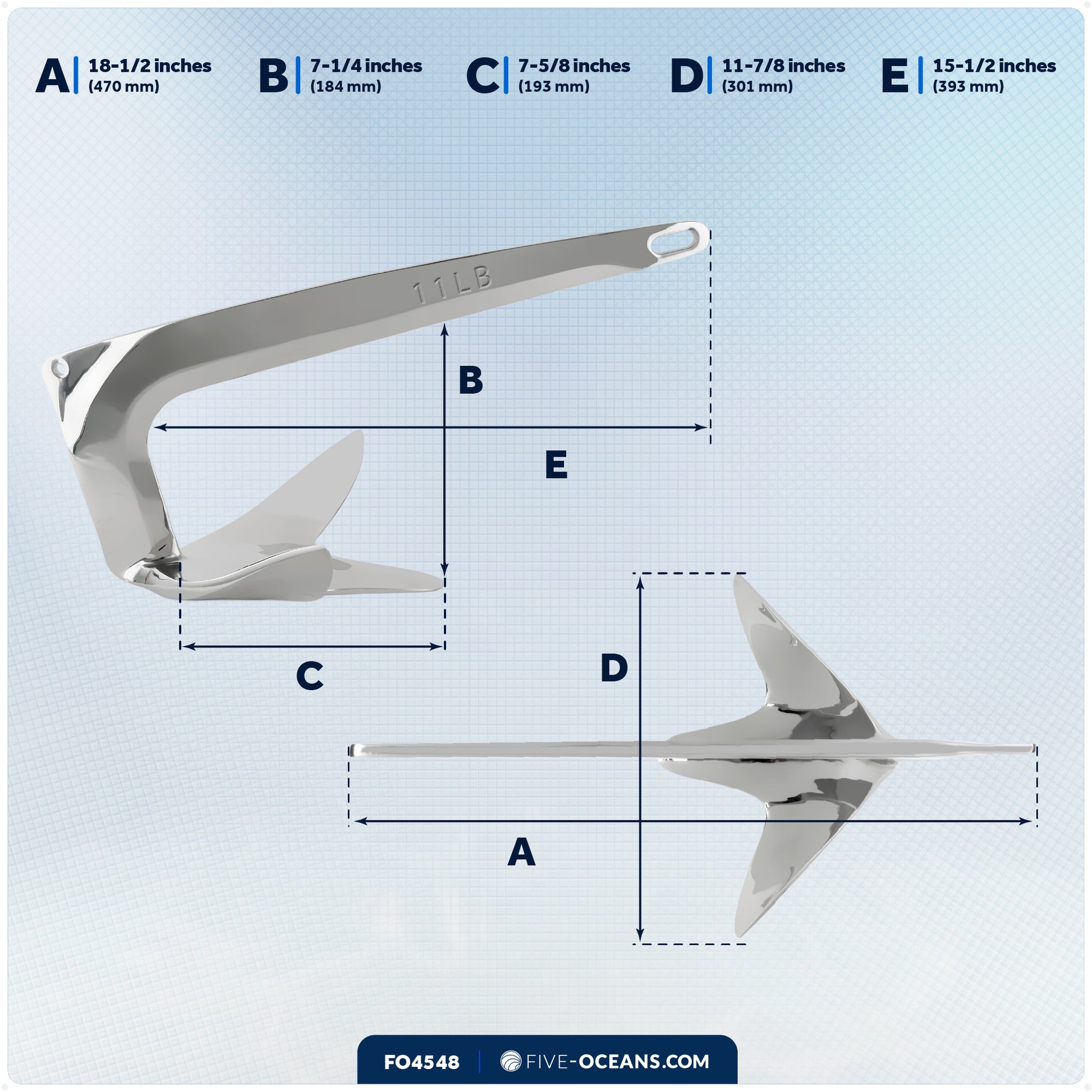 A 18-1/2 inches (470 mm)

B 7-1/4 inches (184 mm)

C 7-5/8 inches (193 mm)

D 11-7/8 inches (301 mm)

E 15-1/2 inches (393 mm)

11LB

B

E

C

D

A

FO4548 | FIVE-OCEANS.COM