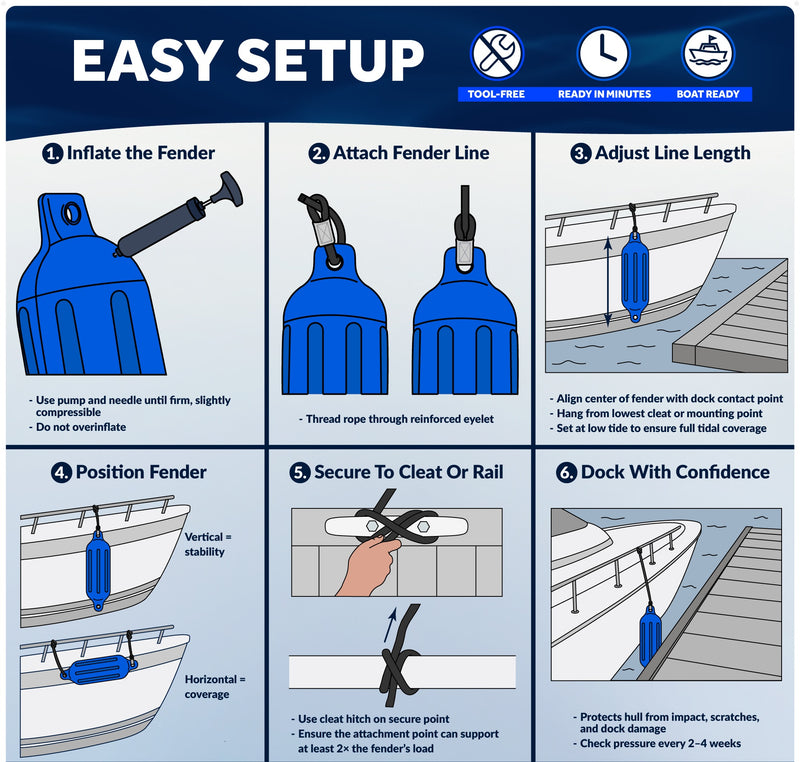 EASY SETUP

TOOL-FREE

READY IN MINUTES

BOAT READY

1. Inflate the Fender

- Use pump and needle until firm, slightly compressible
- Do not overinflate

2. Attach Fender Line

- Thread rope through reinforced eyelet

3. Adjust Line Length

- Align center of fender with dock contact point
- Hang from lowest cleat or mounting point
- Set at low tide to ensure full tidal coverage

4. Position Fender

Vertical = stability

Horizontal = coverage

5. Secure To Cleat Or Rail

- Use cleat hitch on secure point
- Ensure the attachment point can support at least 2× the fender's load

6. Dock With Confidence

- Protects hull from impact, scratches, and dock damage
- Check pressure every 2–4 weeks