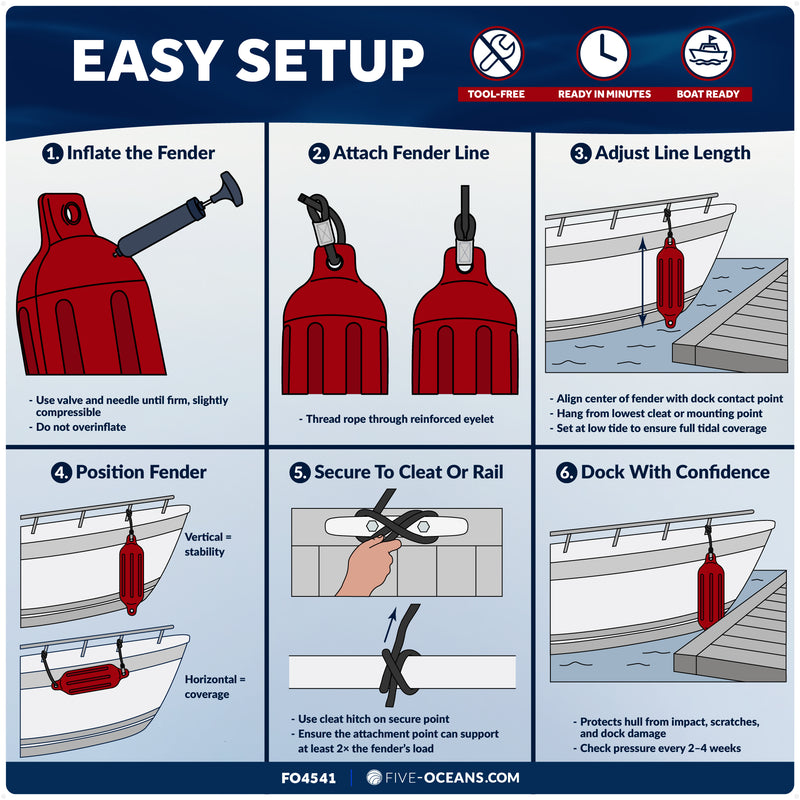 EASY SETUP

TOOL-FREE
READY IN MINUTES
BOAT READY

1. Inflate the Fender

- Use valve and needle until firm, slightly compressible
- Do not overinflate

2. Attach Fender Line

- Thread rope through reinforced eyelet

3. Adjust Line Length

- Align center of fender with dock contact point
- Hang from lowest cleat or mounting point
- Set at low tide to ensure full tidal coverage

4. Position Fender

Vertical = stability

Horizontal = coverage

5. Secure To Cleat Or Rail

- Use cleat hitch on secure point
- Ensure the attachment point can support at least 2× the fender's load

6. Dock With Confidence

- Protects hull from impact, scratches, and dock damage
- Check pressure every 2–4 weeks

FO4541 | FIVE-OCEANS.COM