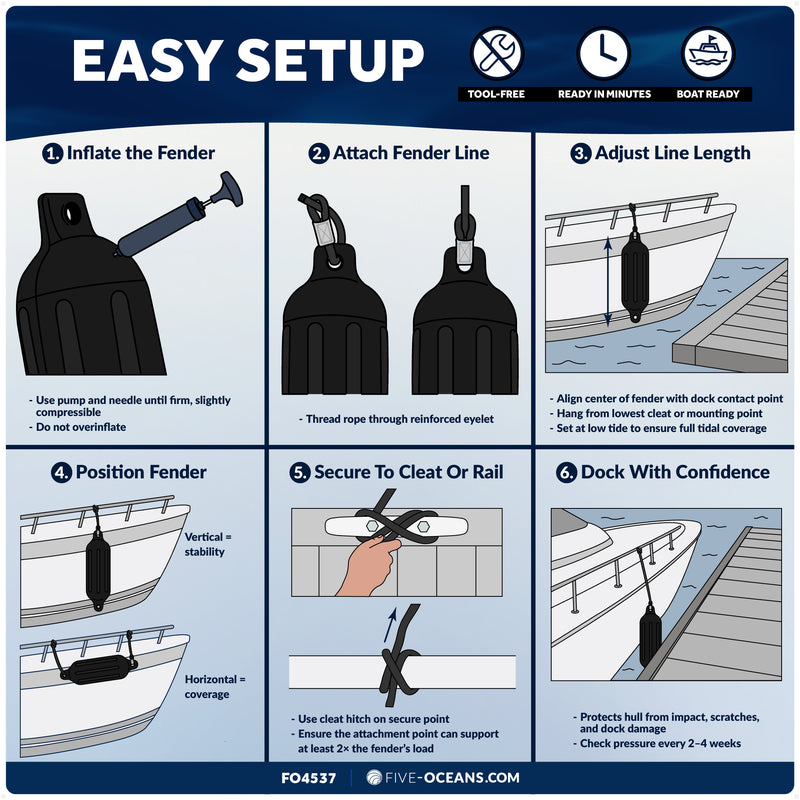 EASY SETUP

TOOL-FREE
READY IN MINUTES
BOAT READY

1. Inflate the Fender

- Use pump and needle until firm, slightly compressible
- Do not overinflate

2. Attach Fender Line

- Thread rope through reinforced eyelet

3. Adjust Line Length

- Align center of fender with dock contact point
- Hang from lowest cleat or mounting point
- Set at low tide to ensure full tidal coverage

4. Position Fender

Vertical = stability

Horizontal = coverage

5. Secure To Cleat Or Rail

- Use cleat hitch on secure point
- Ensure the attachment point can support at least 2× the fender's load

6. Dock With Confidence

- Protects hull from impact, scratches, and dock damage
- Check pressure every 2–4 weeks

FO4537 | FIVE-OCEANS.COM