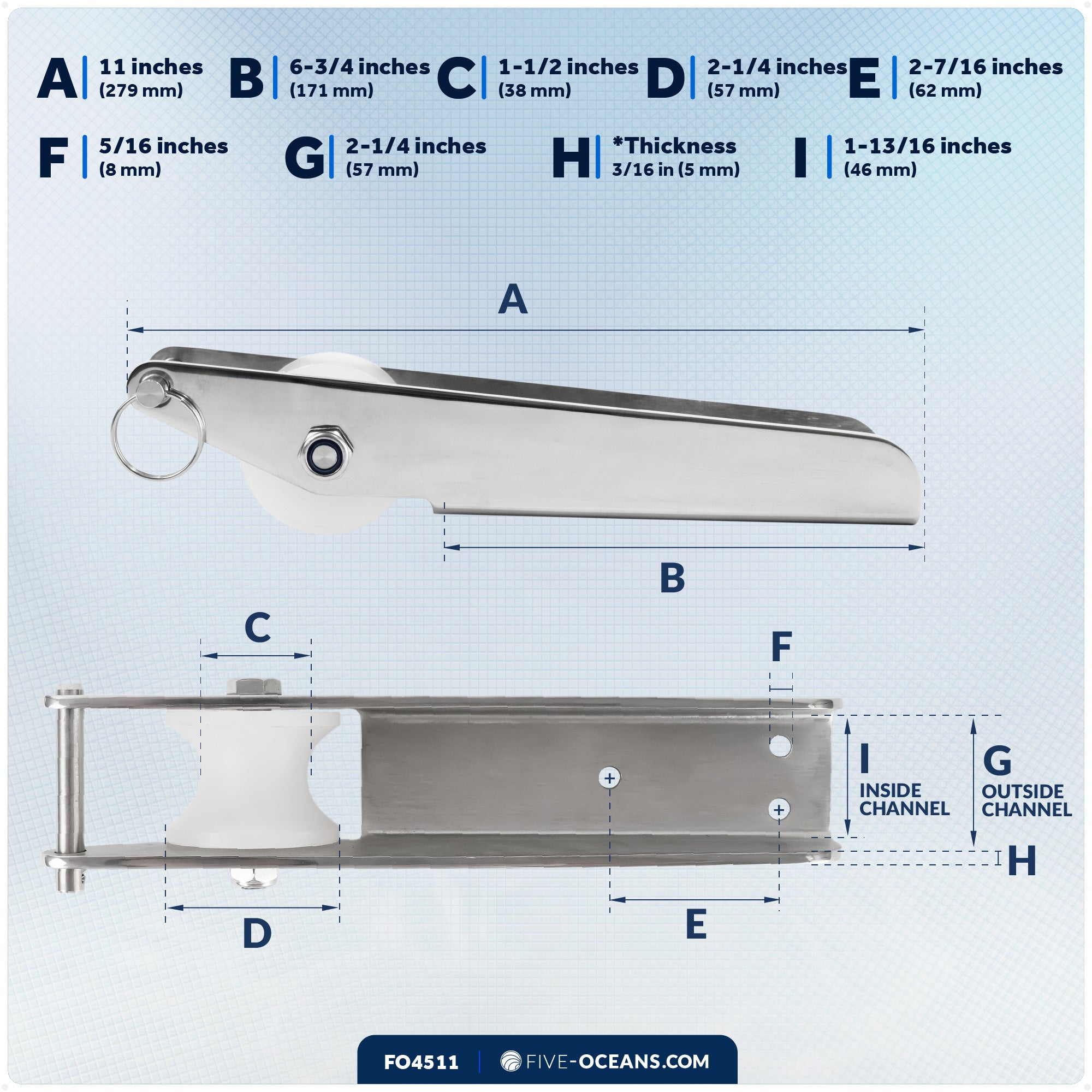 A 11 inches (279 mm)

B 6-3/4 inches (171 mm)

C 1-1/2 inches (38 mm)

D 2-1/4 inches (57 mm)

E 2-7/16 inches (62 mm)

F 5/16 inches (8 mm)

G 2-1/4 inches (57 mm)

H *Thickness 3/16 in (5 mm)

I 1-13/16 inches (46 mm)

A

B

C

F

I INSIDE CHANNEL

G OUTSIDE CHANNEL

H

D

E

FO4511 | FIVE-OCEANS.COM